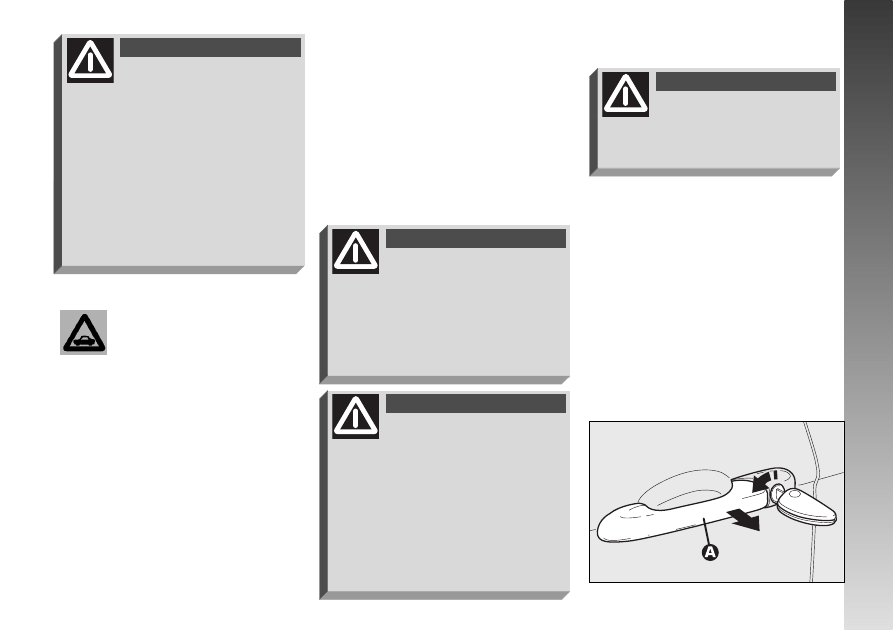 A