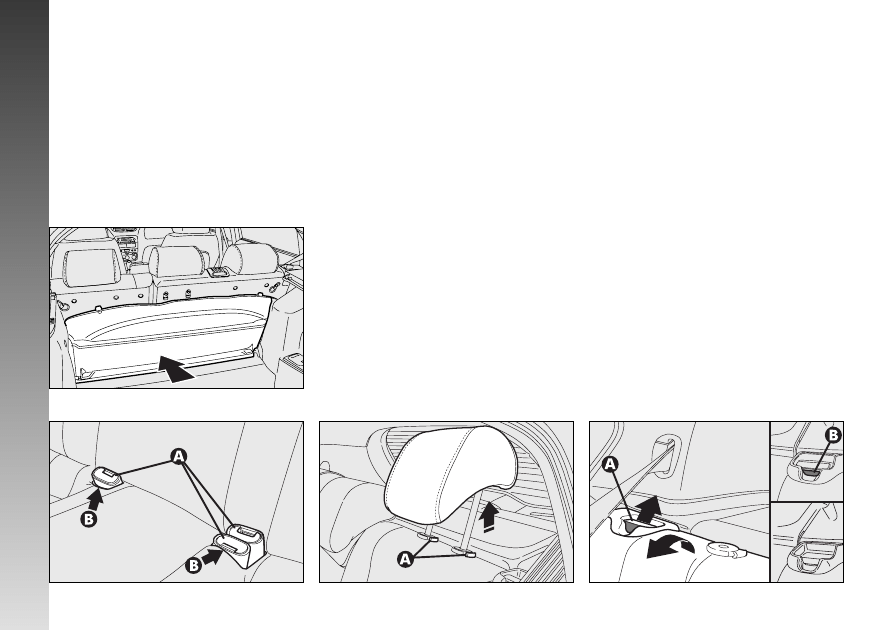 A

B

B

A

A

B