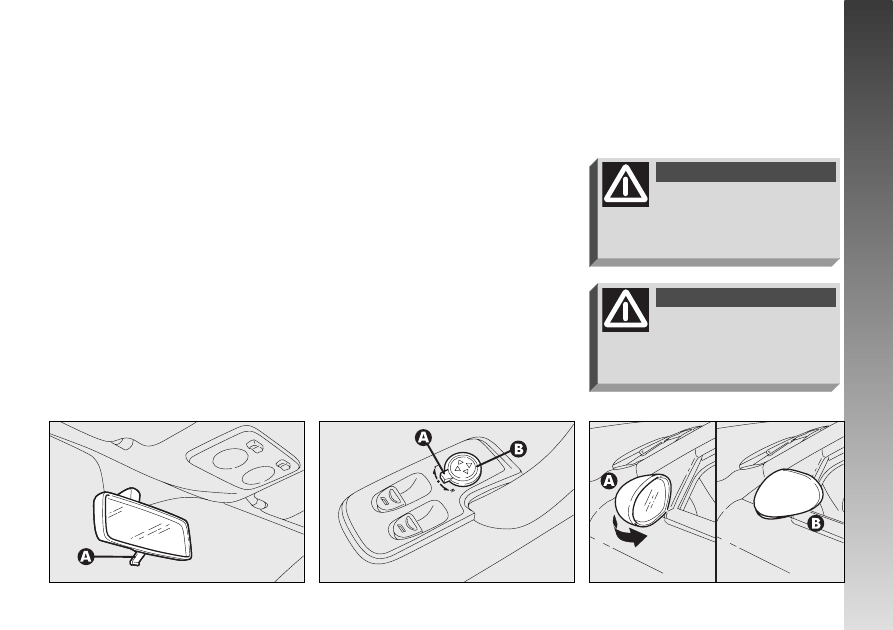 A

A

B

A

B