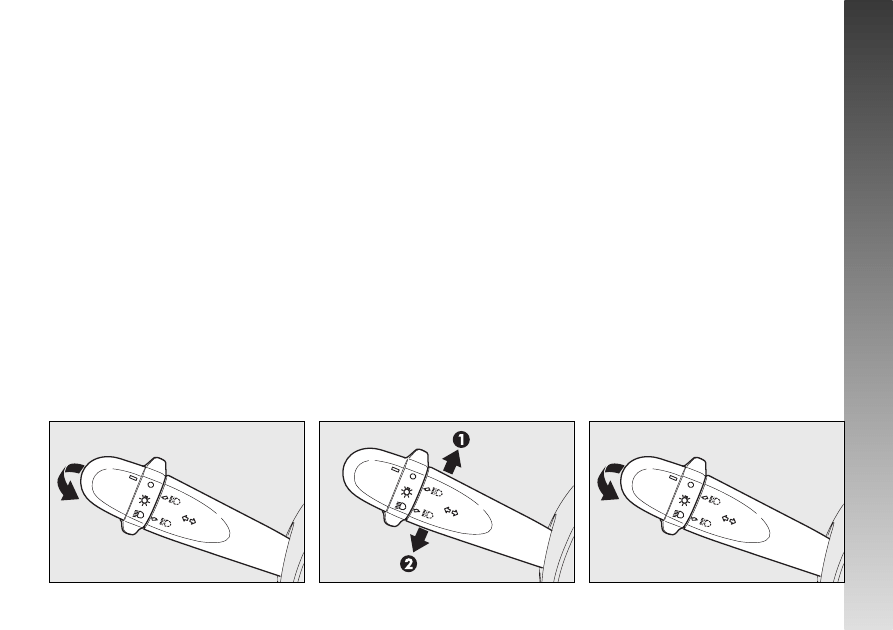 1

2