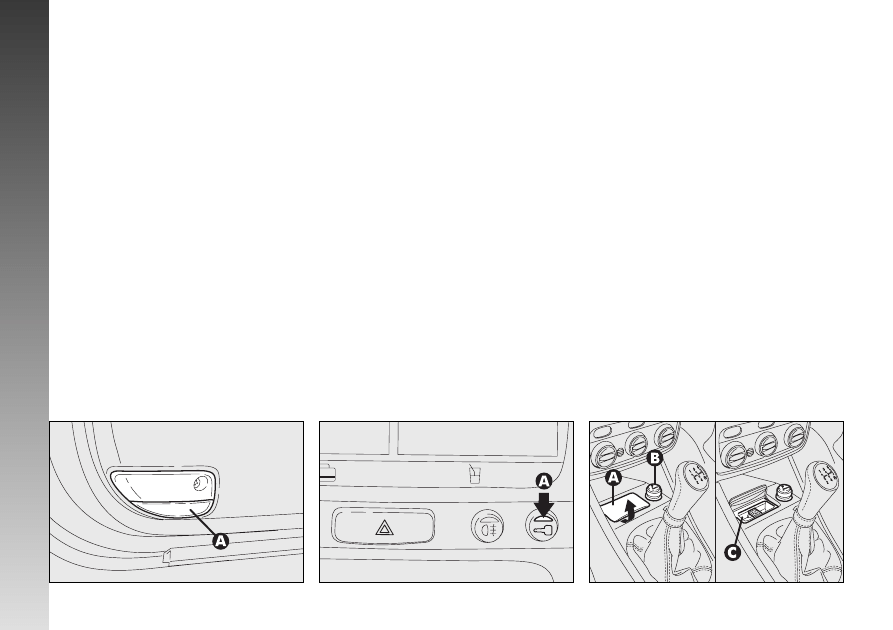 A

A

A
B

C