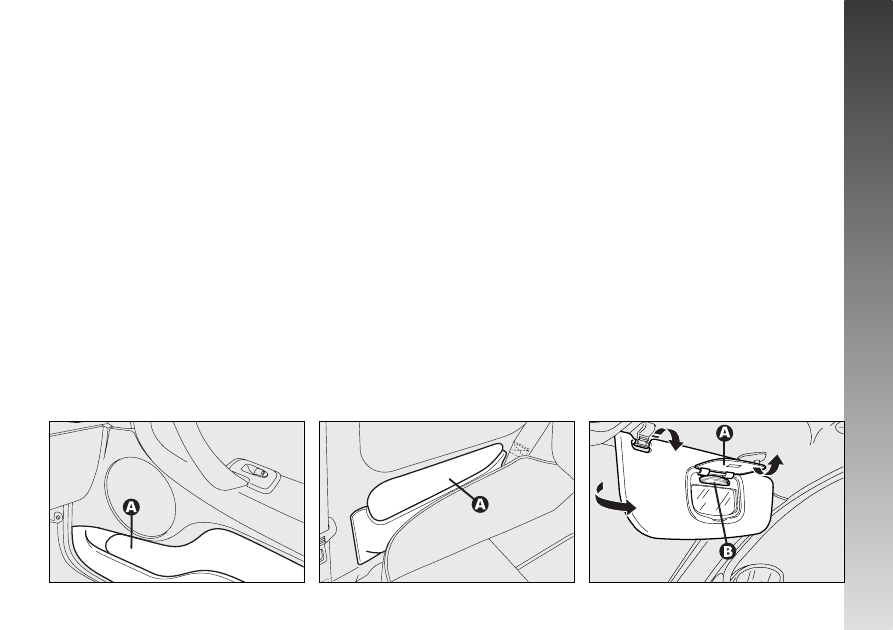 A

A

A

B