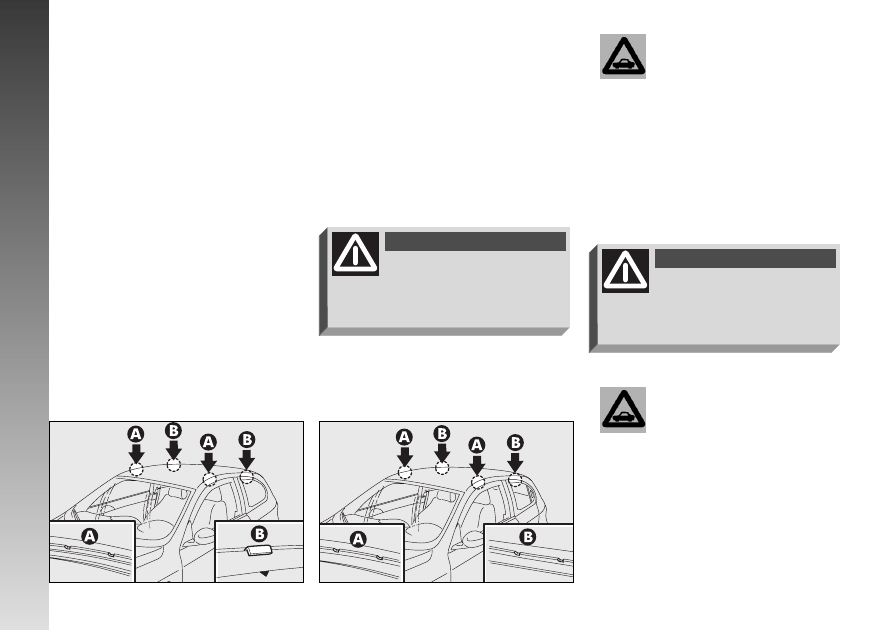 A
B
A
B
A
B

A
B
A
B
A
B