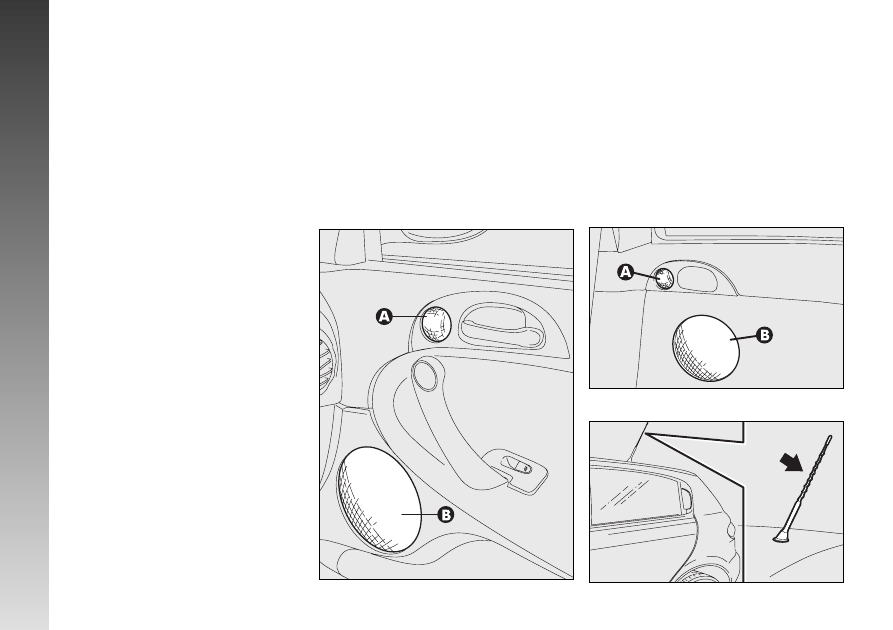 A

B

A

B