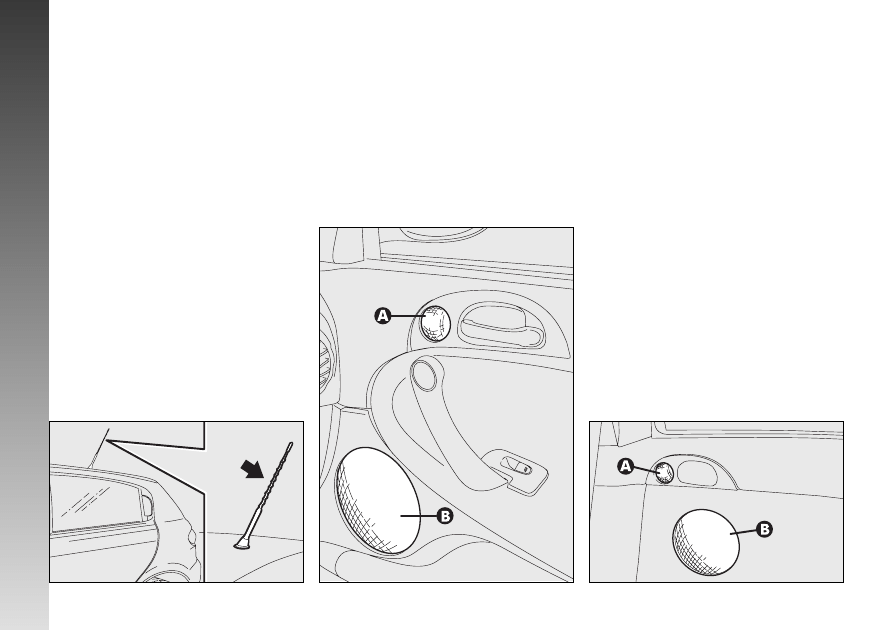 A

B

A

B