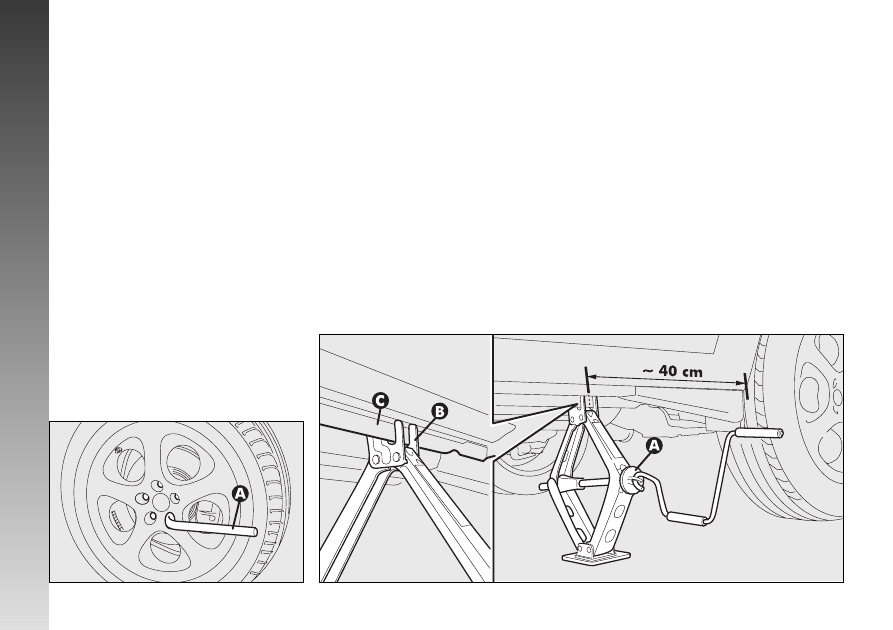 A

C

B

~ 40 cm

A