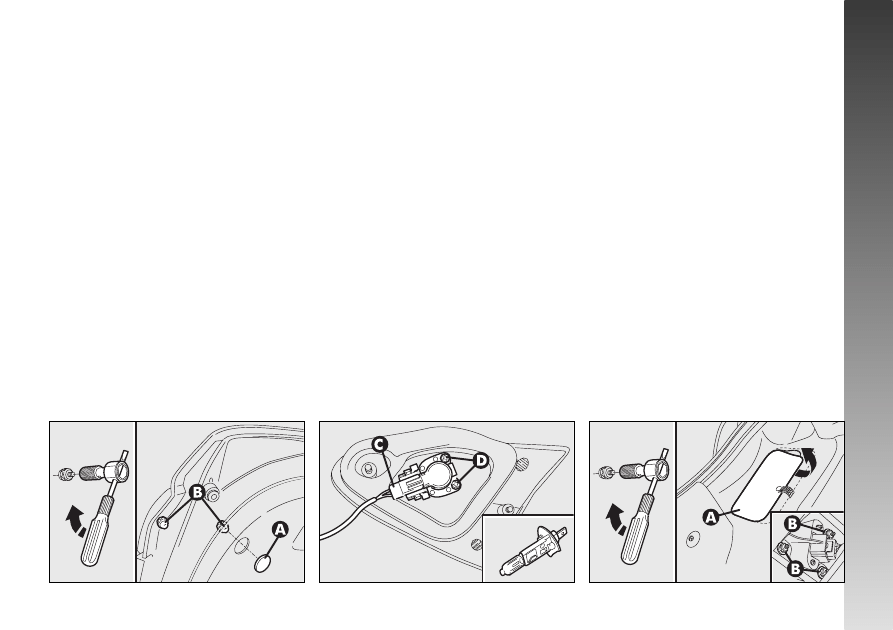 B
A

C
D

A
B
B