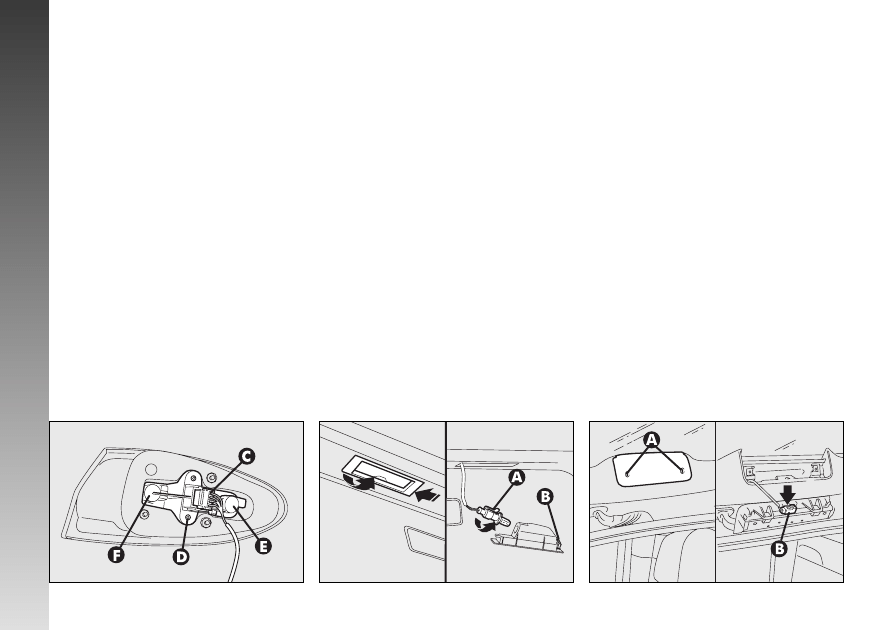 C
F
D
E
A
B
A
B