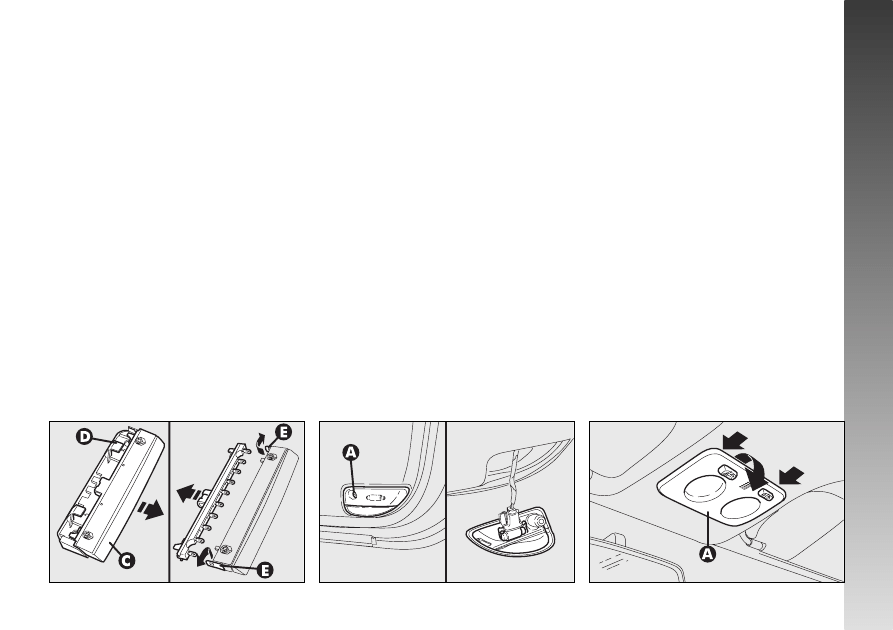 D
C
E
E
A
A