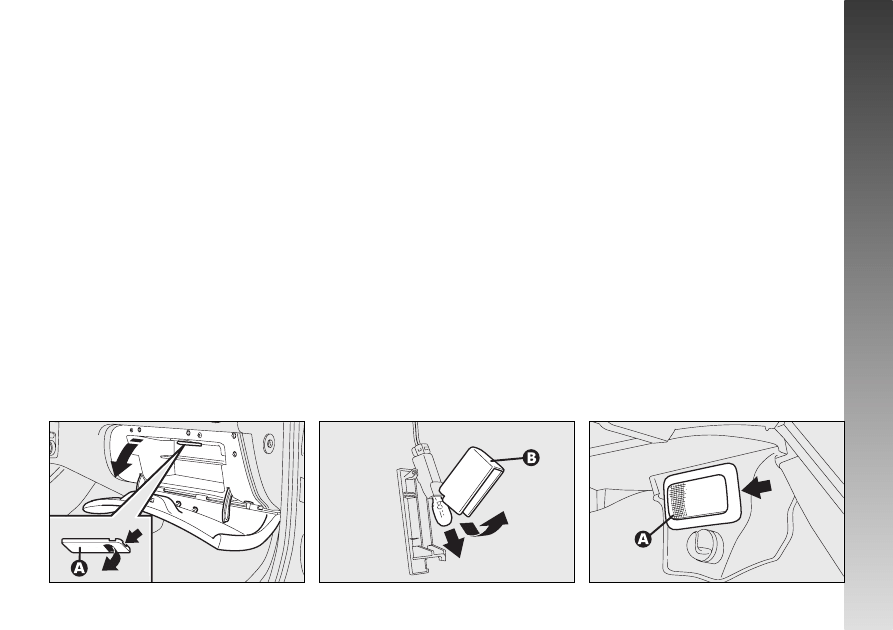 A

B

A