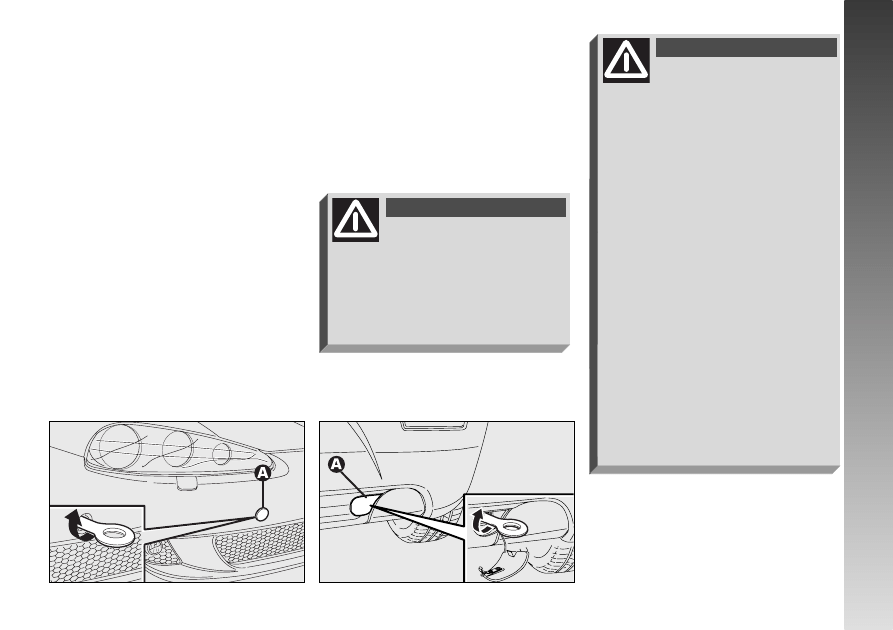 A

A