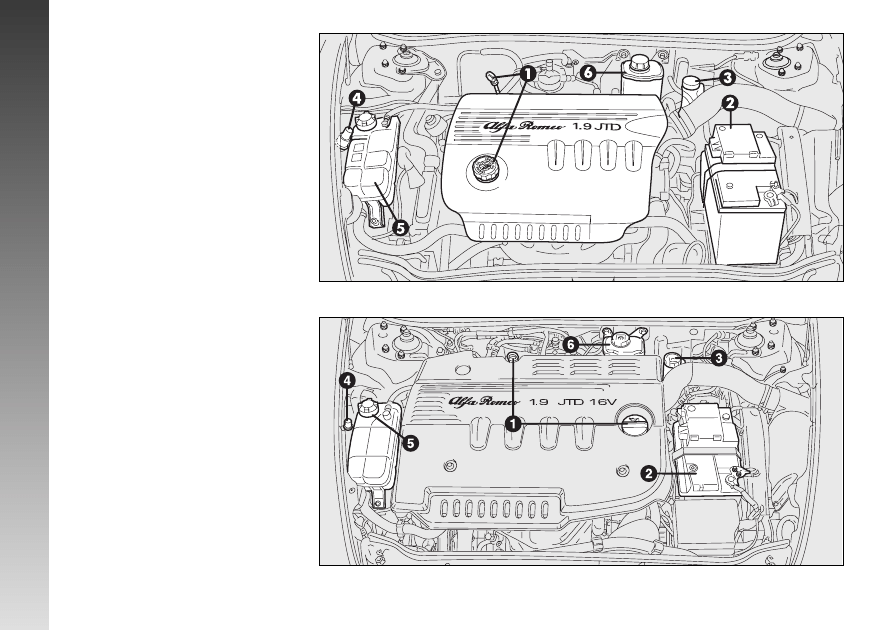 1
6
3
4
2
Alfa Romeo 1.9 JTD
5

6
3
4
Alfa Romeo 1.9 JTD 16V
1
5
2