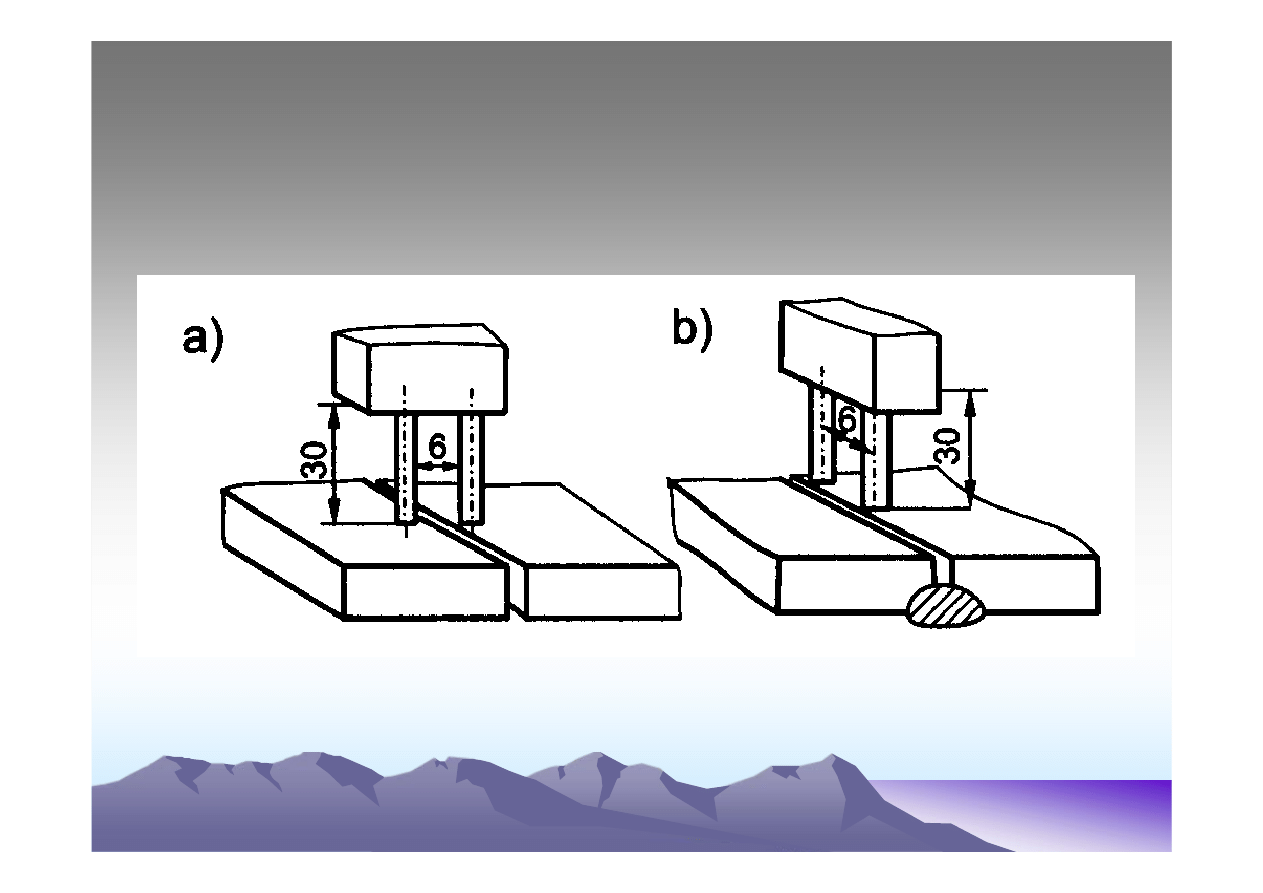 a)

30

6

b)

6

30