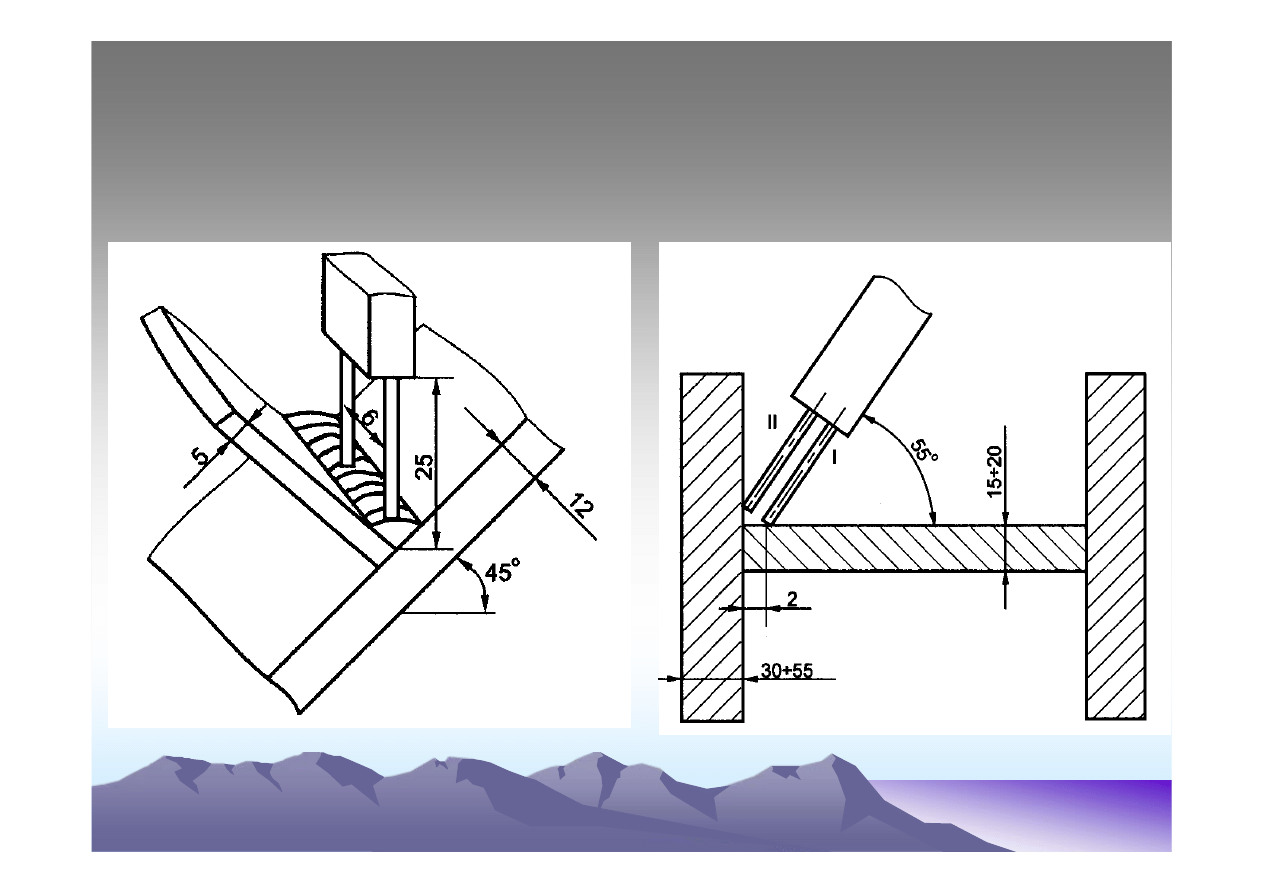 5
6
25
12
45°

II
I
55°
15÷20
2
30÷55