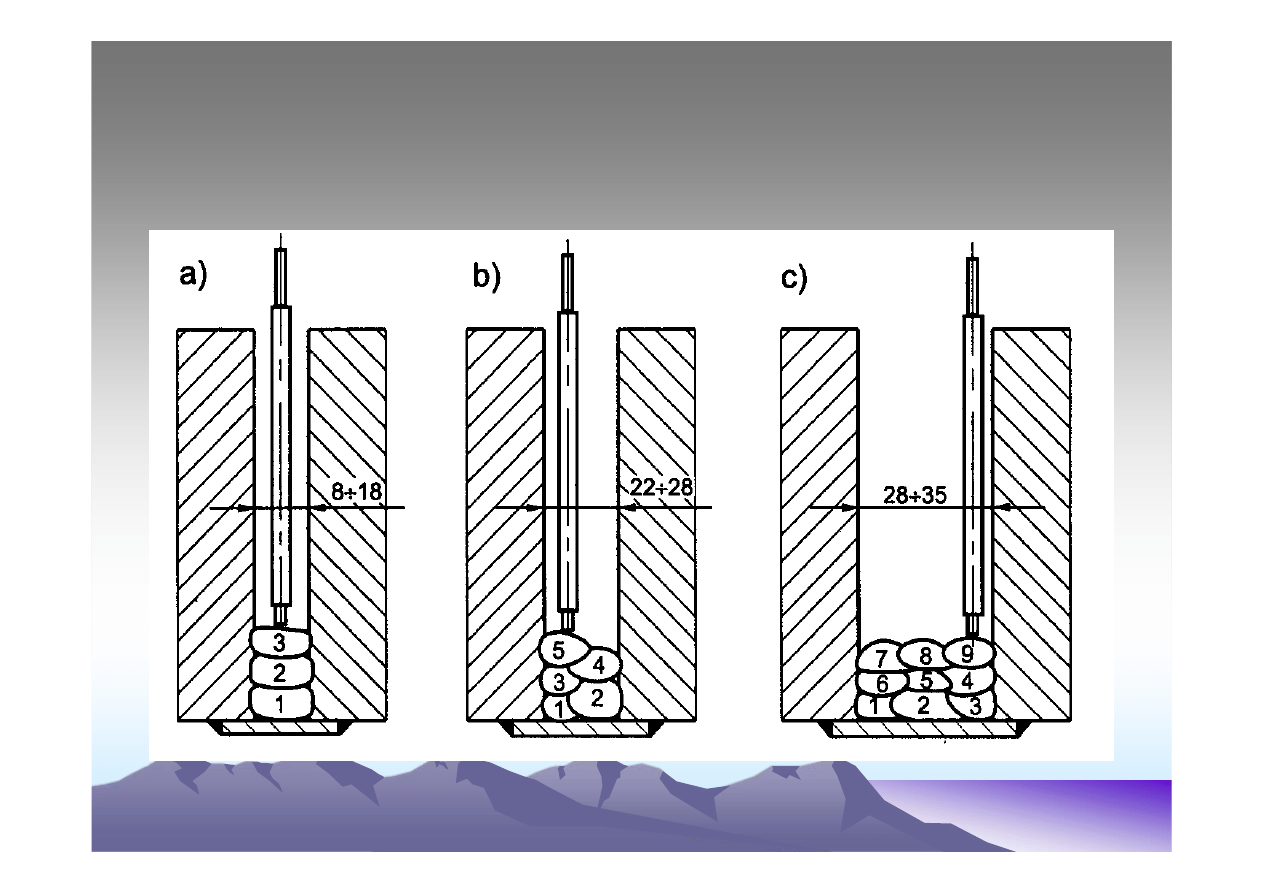 a)

8÷18

3
2
1

b)

22÷28

5
4
3
2
1

c)

28÷35

7
8
9
6
5
4
1
2
3