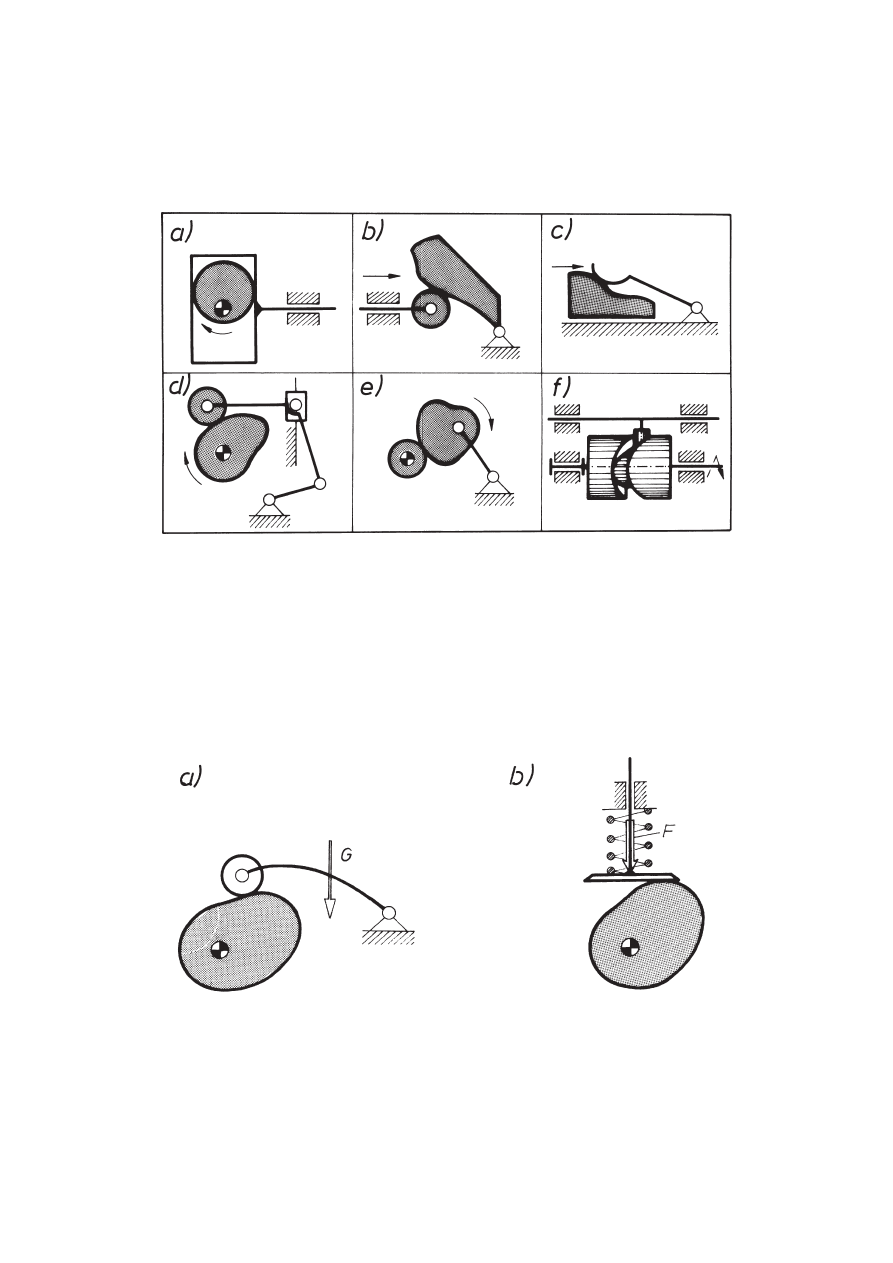 a)

b)

c)

d)

e)

f)

a)

G

b)

F