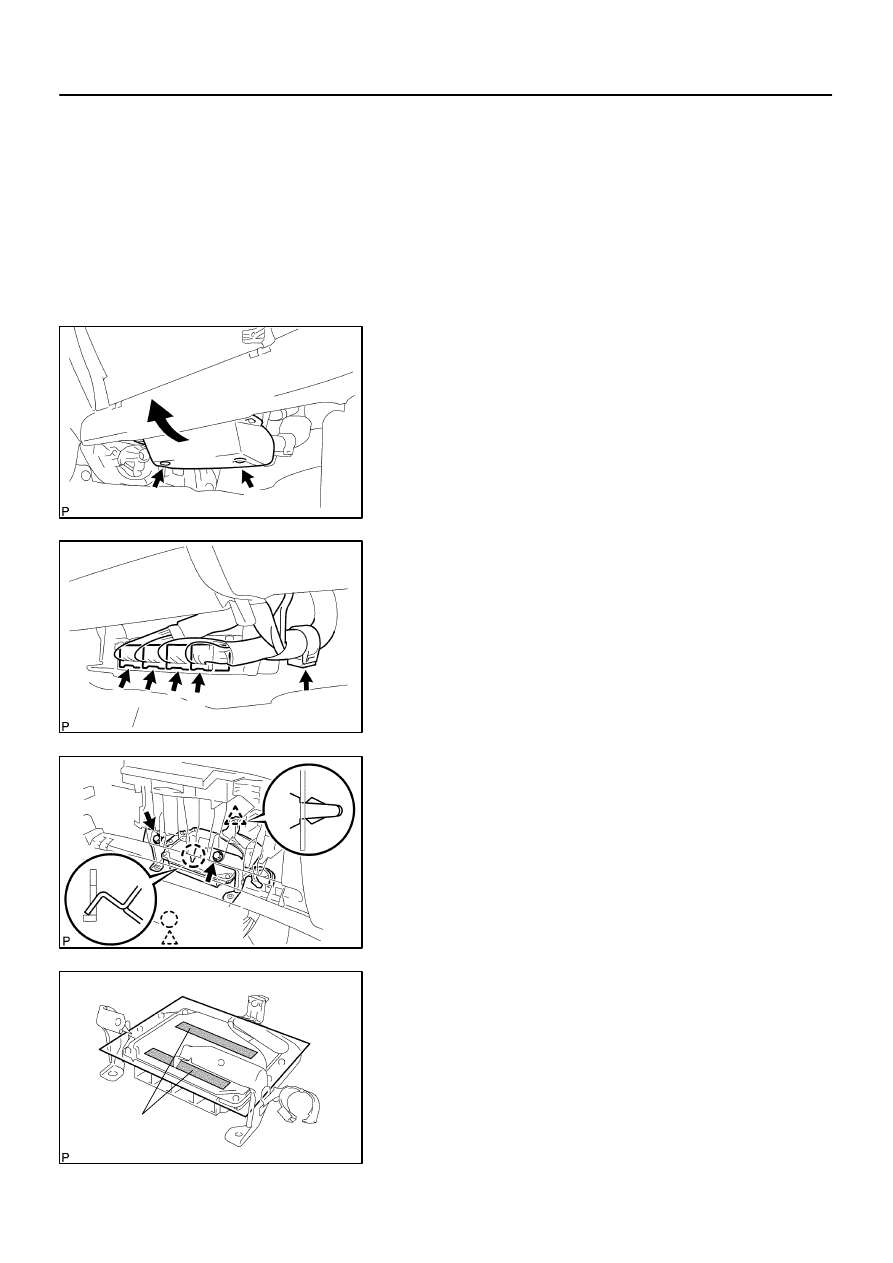 P

P

P

P