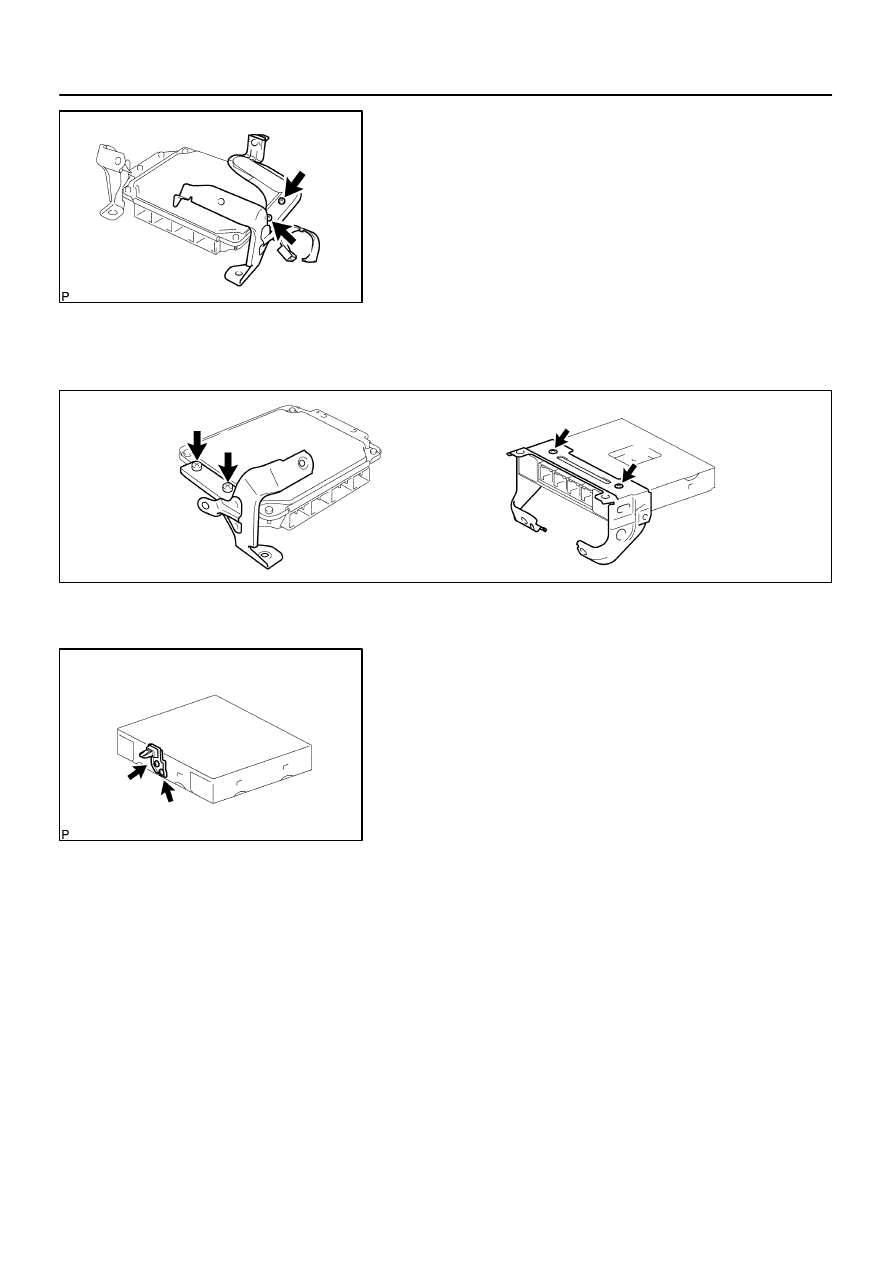 P

P