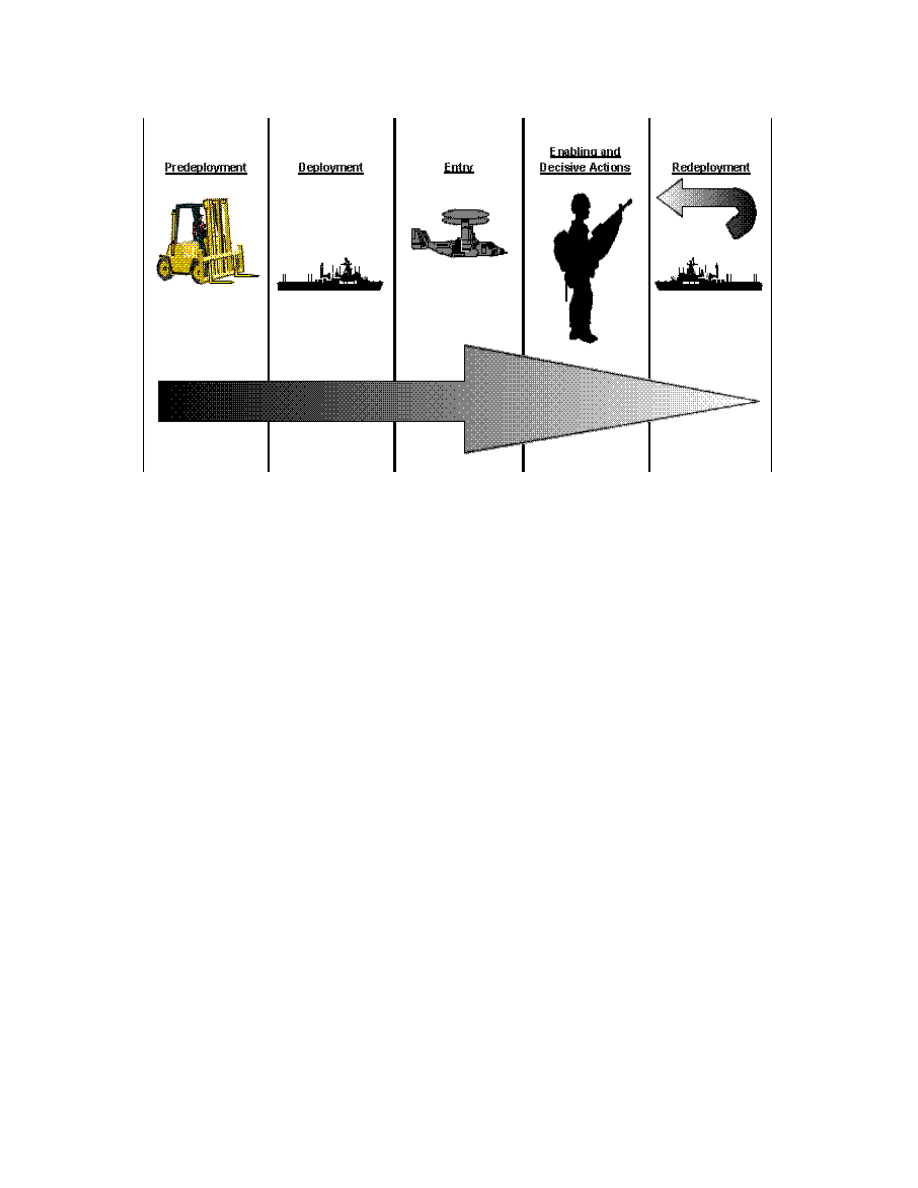 Predeployment

Deployment

Entry

Enabling and Decisive Actions

Redeployment