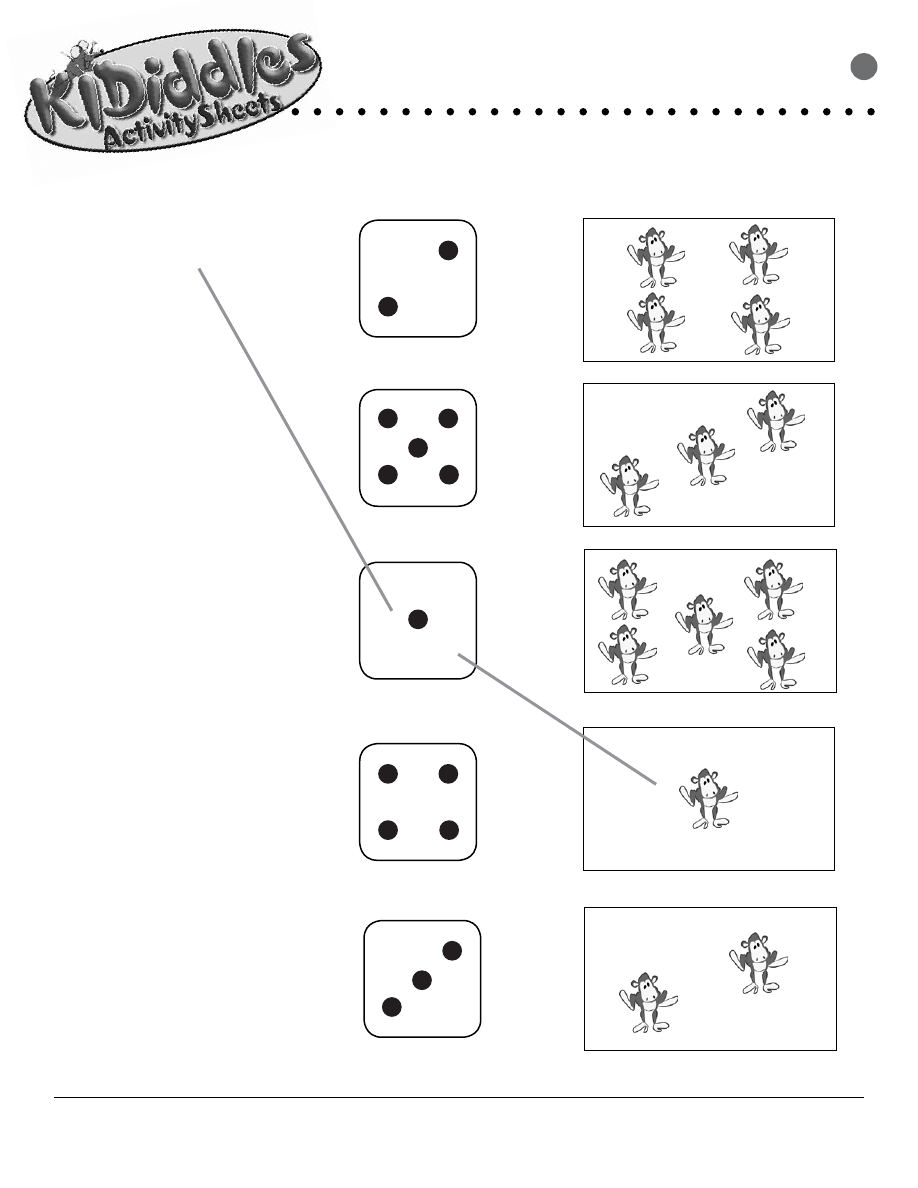 KIDiddles ActivitySheets