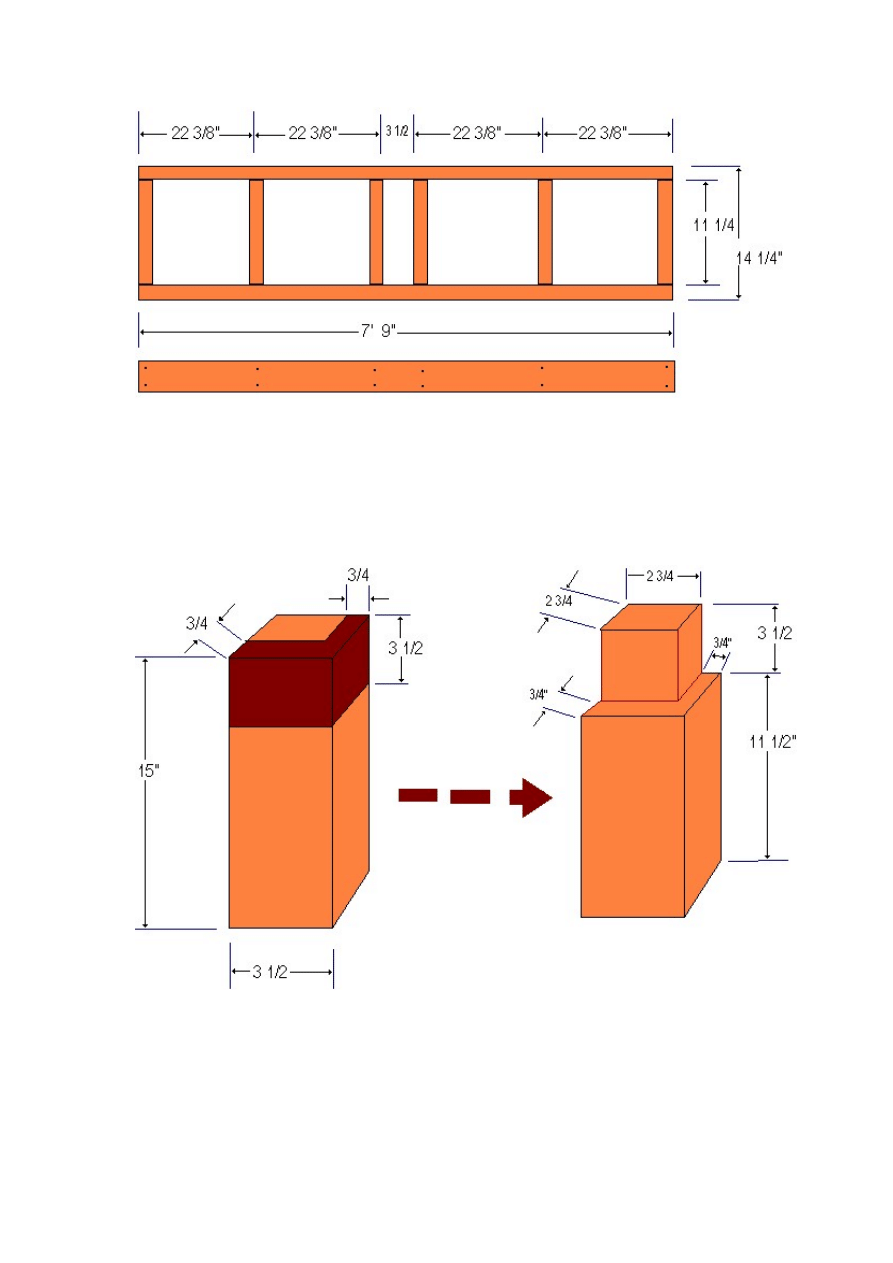 22 3/8"
22 3/8"
3 1/2
22 3/8"
22 3/8"
11 1/4
14 1/4"
7' 9"

3/4
3/4
3 1/2
15"
3 1/2

2 3/4
2 3/4
3 1/2
3/4"
3/4"
11 1/2"