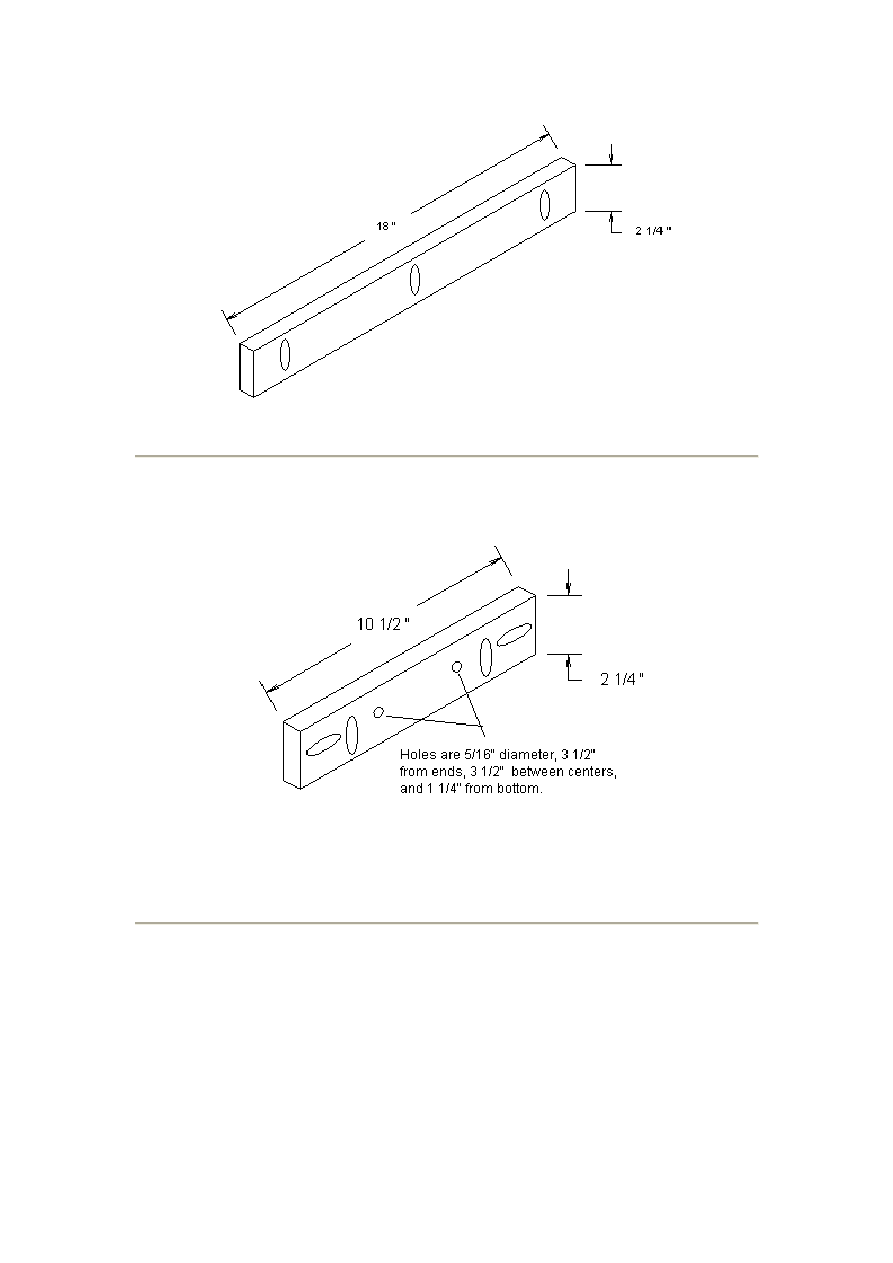 18 "

2 1/4 "

10 1/2 "

2 1/4 "

Holes are 5/16" diameter, 3 1/2" from ends, 3 1/2" between centers, and 1 1/4" from bottom.