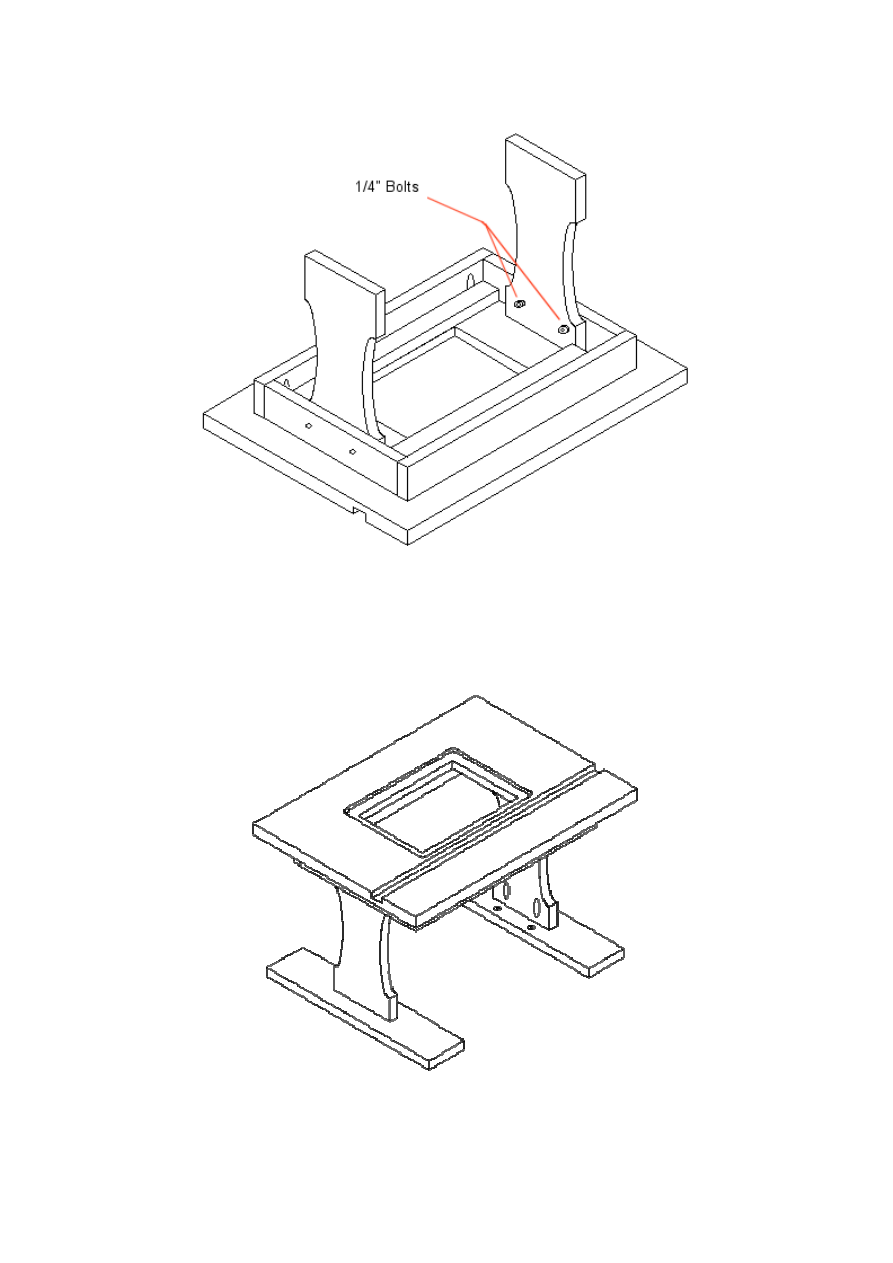 1/4" Bolts