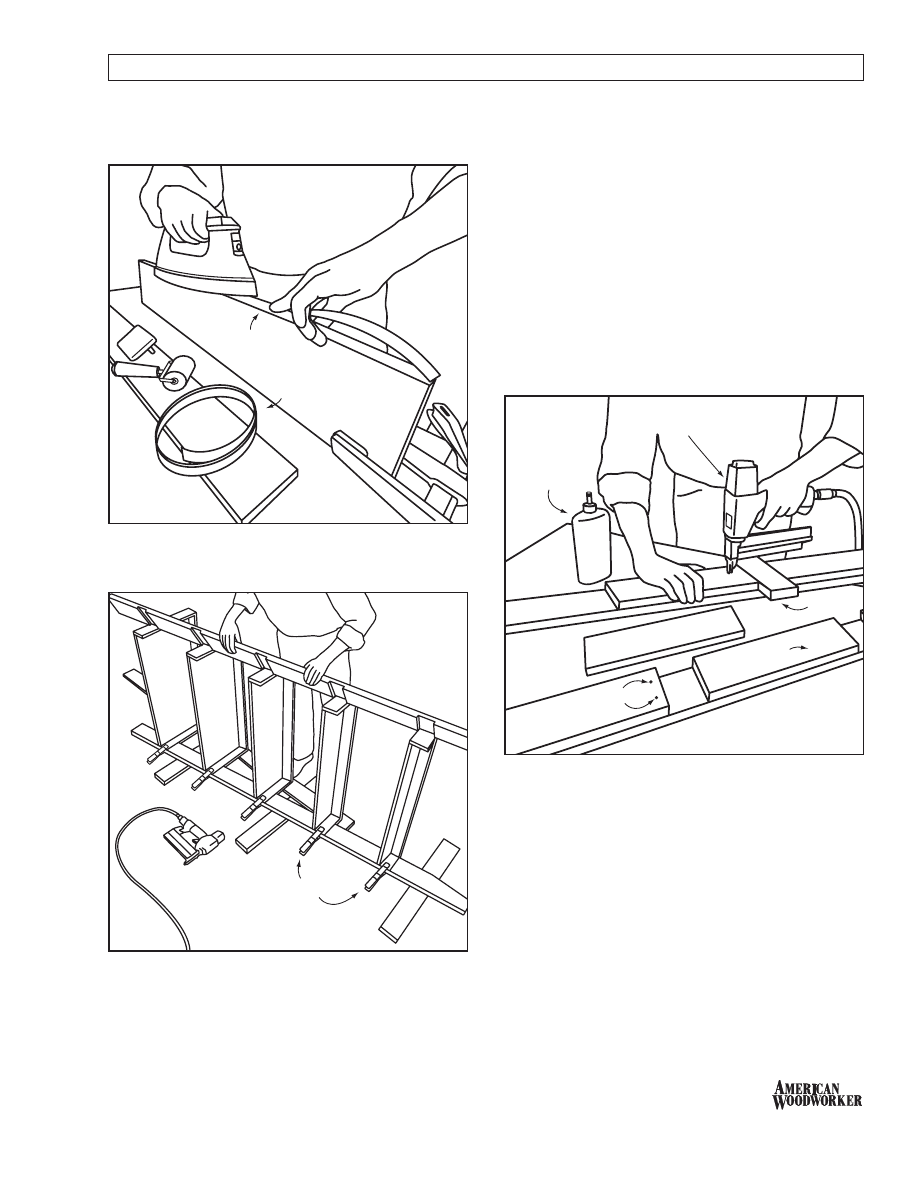 AMERICAN WOODWORKER