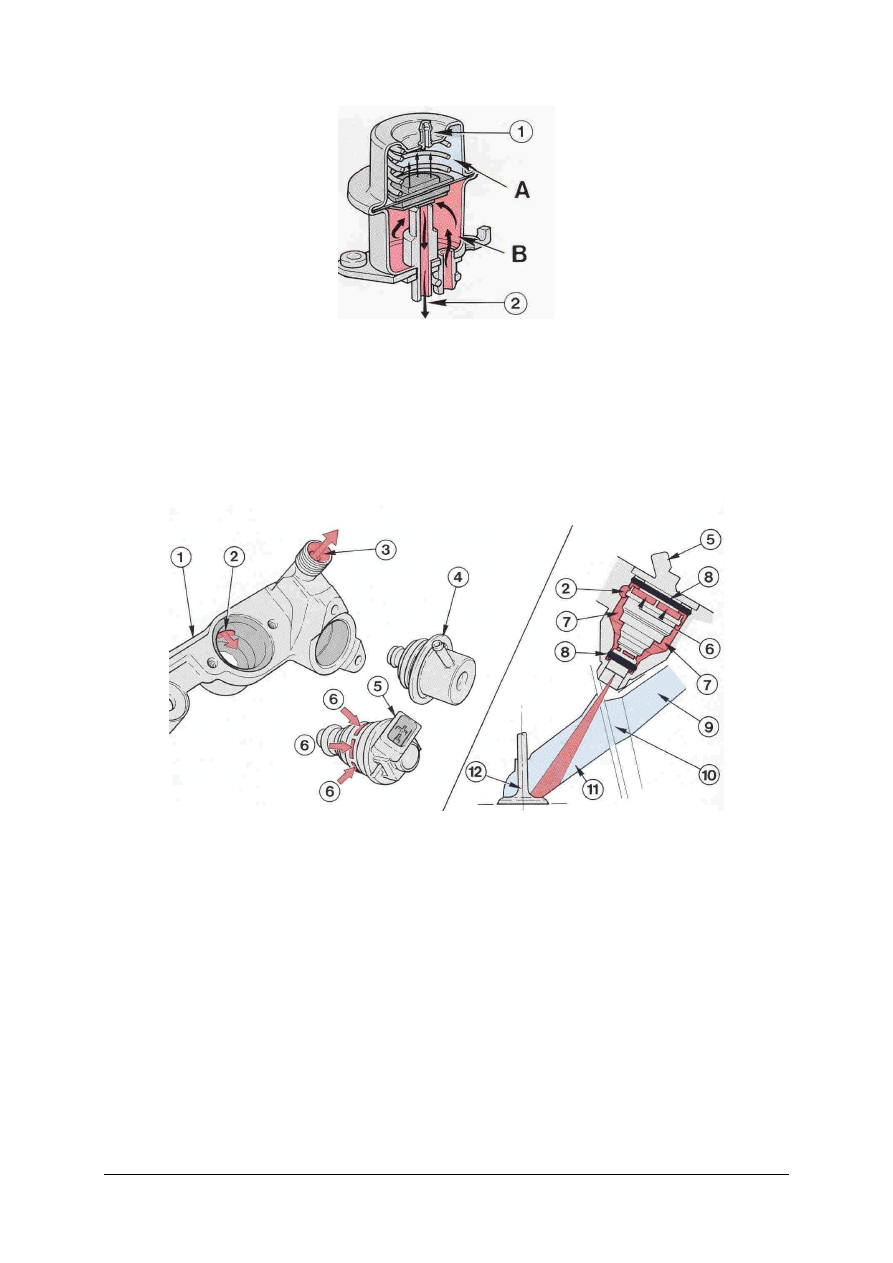 1
A
B
2

1
2
3
4
5
6
6
6

5
2
8
7
6
8
7
9
10
12
11