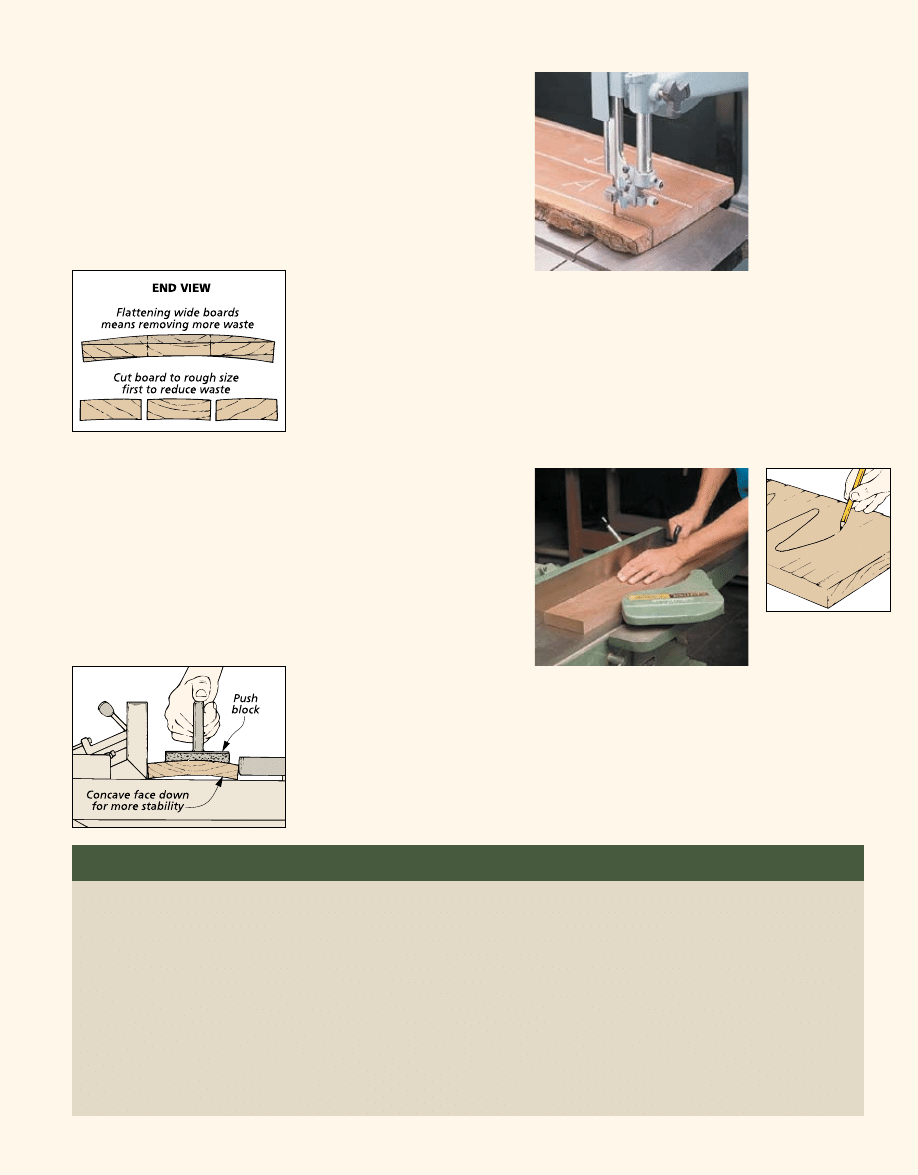 END VIEW

Flattening wide boards means removing more waste

Cut board to rough size first to reduce waste

Push block

Concave face down for more stability