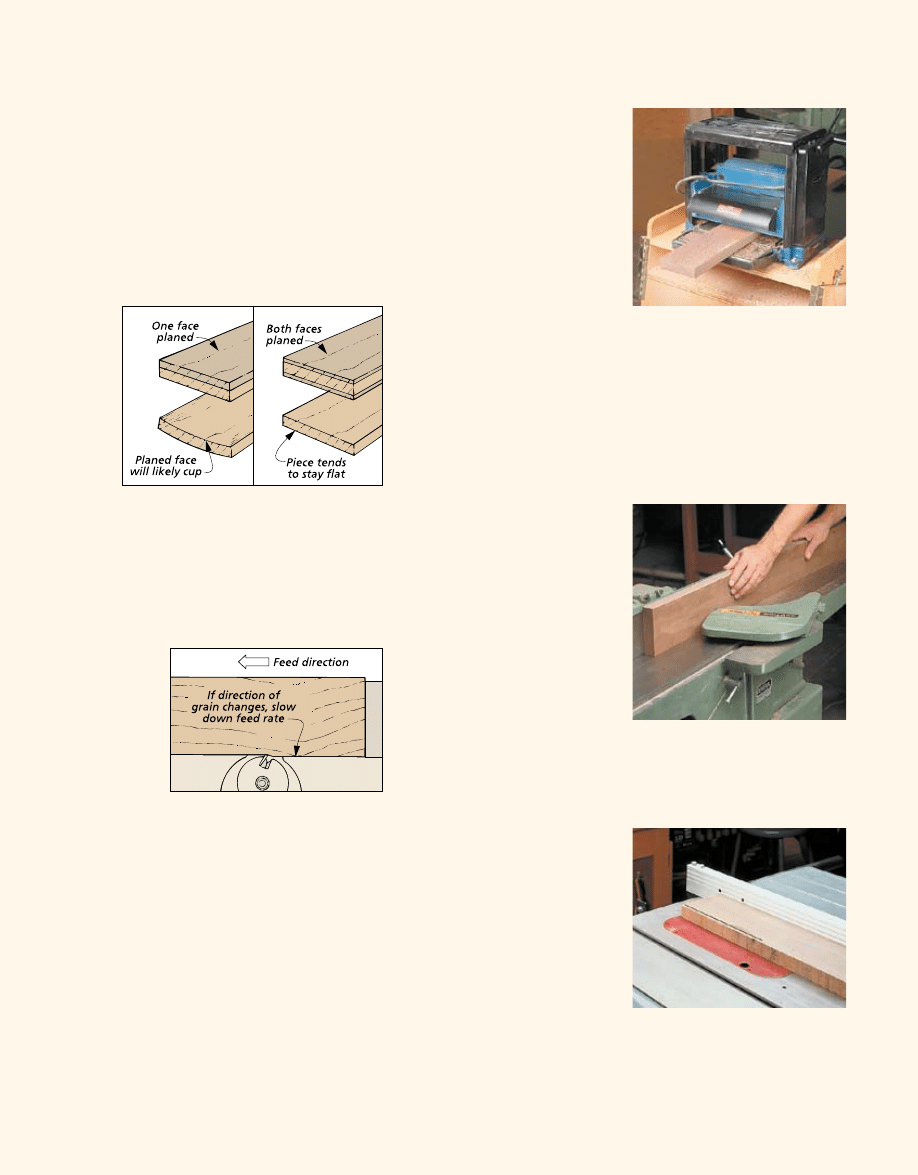 One face planed

Planed face will likely cup

Both faces planed

Piece tends to stay flat

Feed direction

If direction of grain changes, slow down feed rate