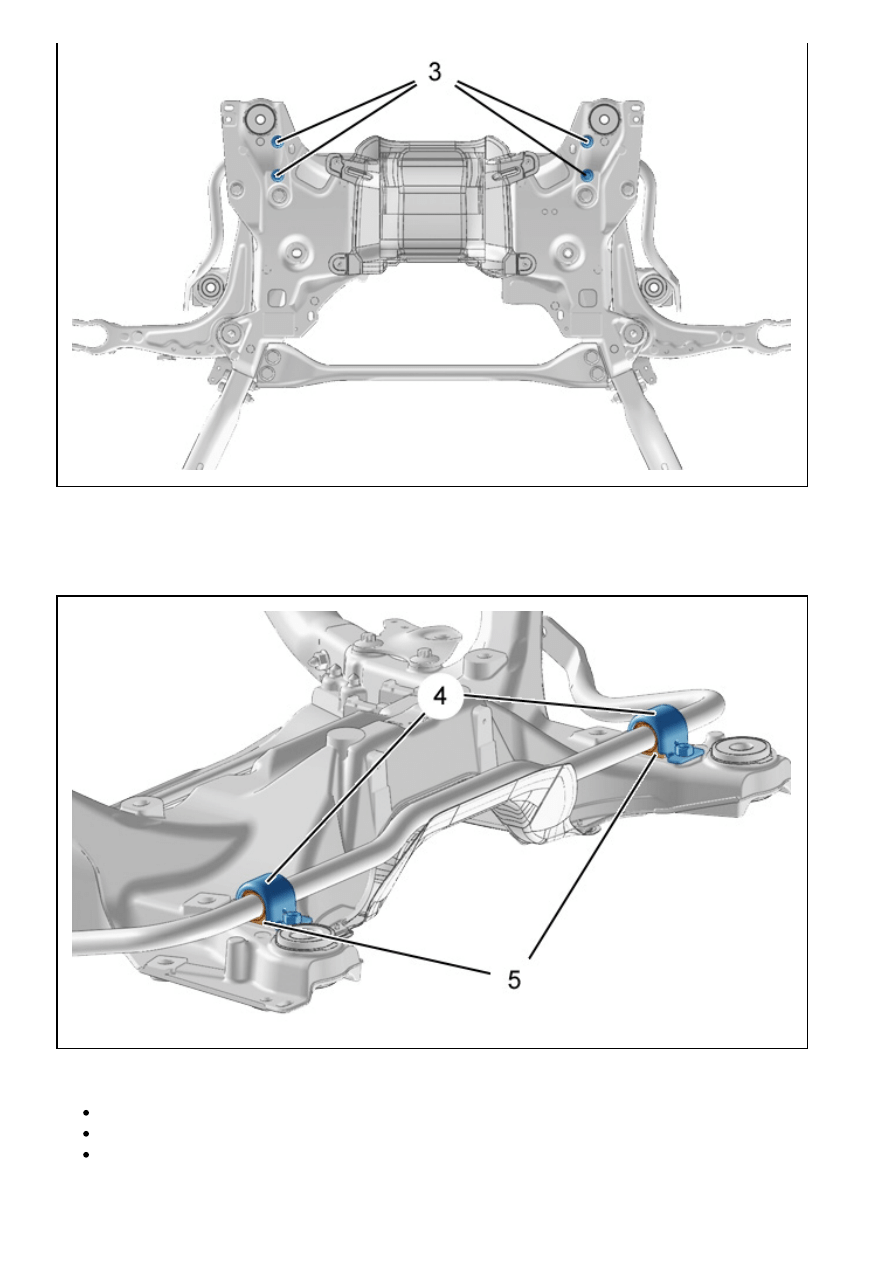 3

4

5