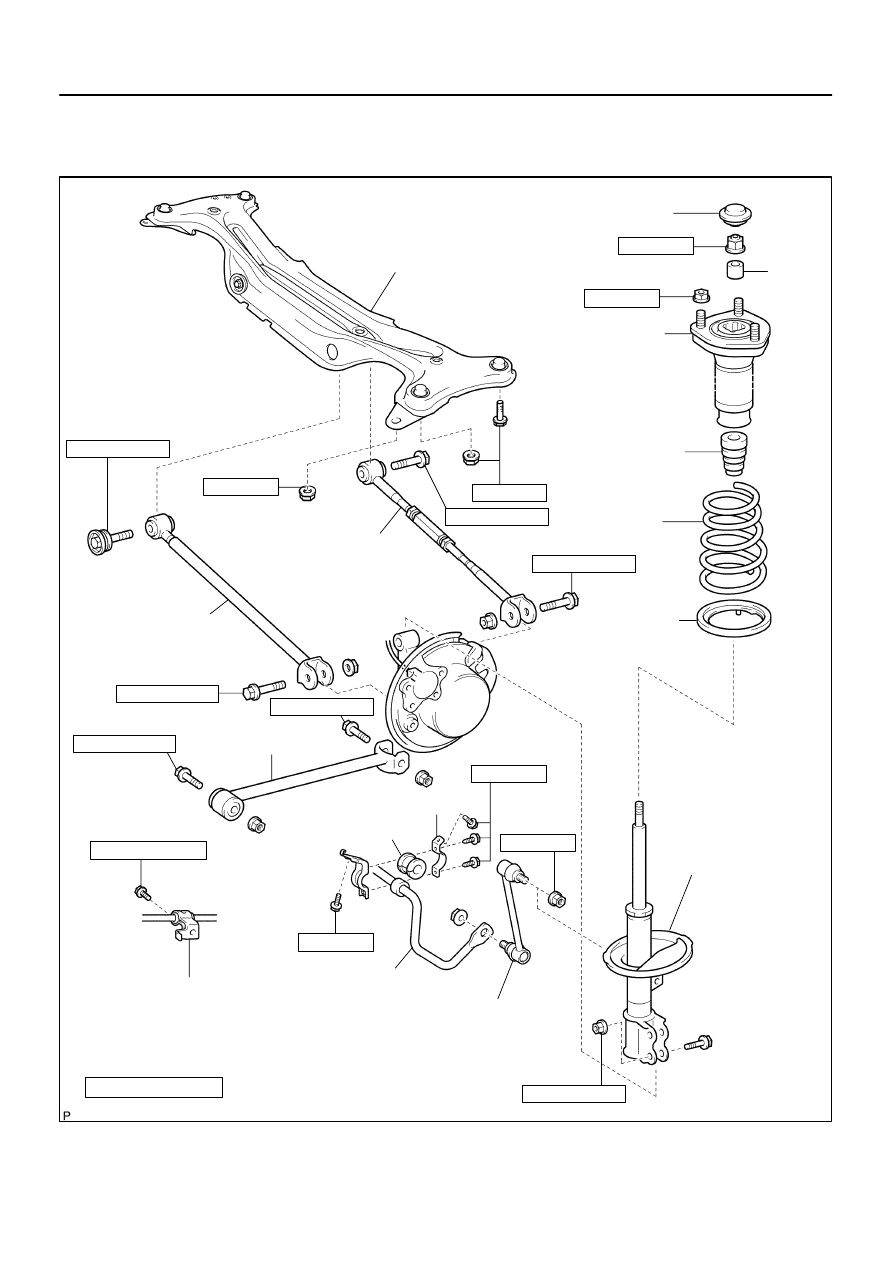 P