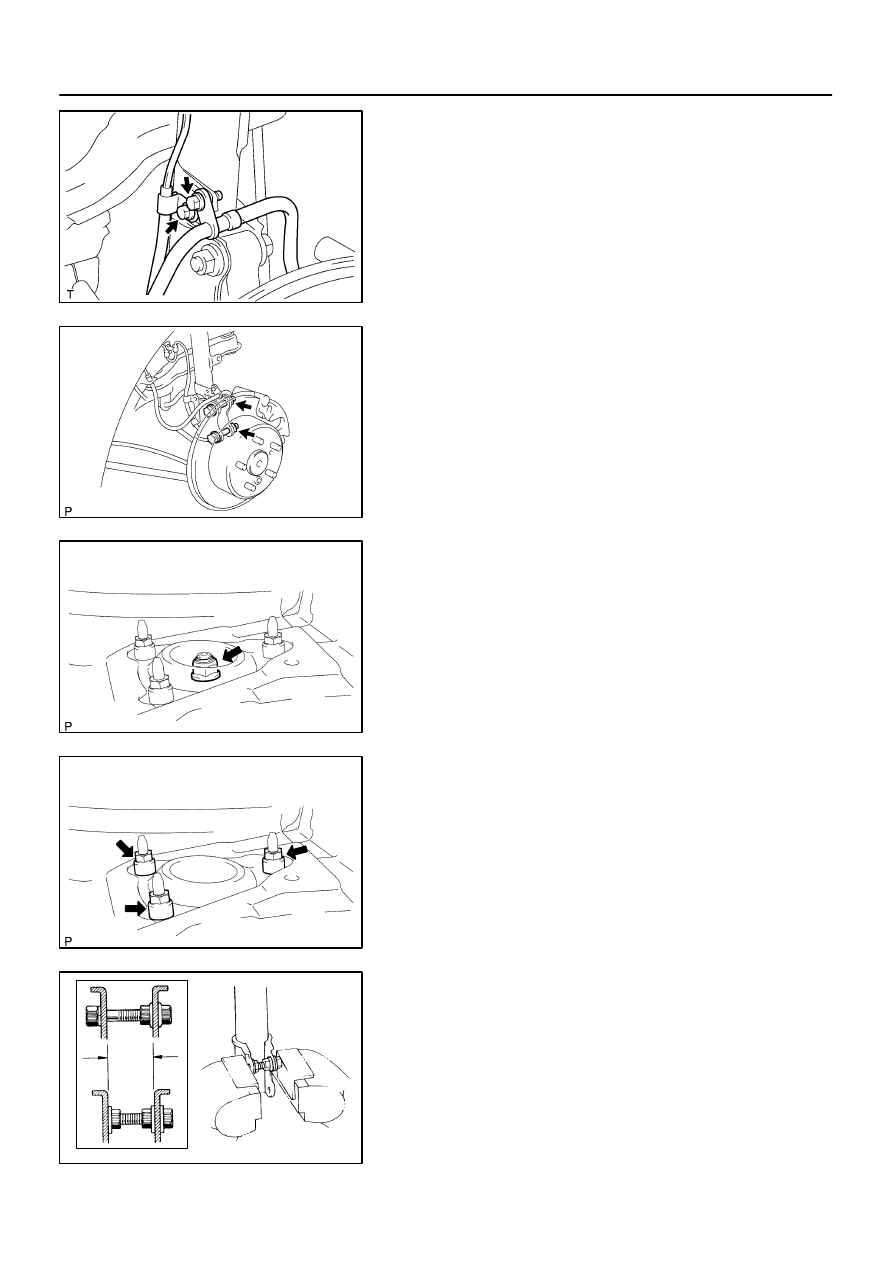 T

P

P

P