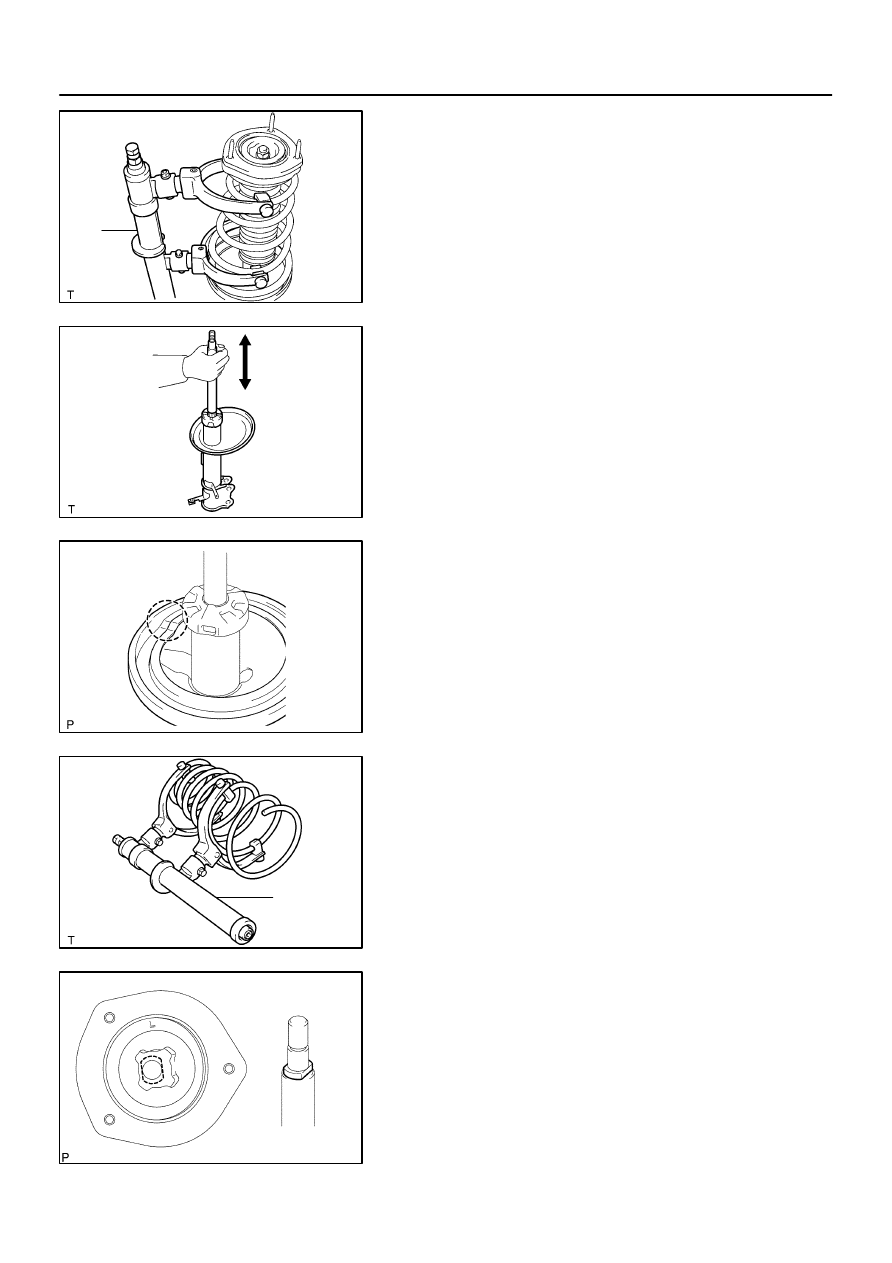 T

T

P

T

P