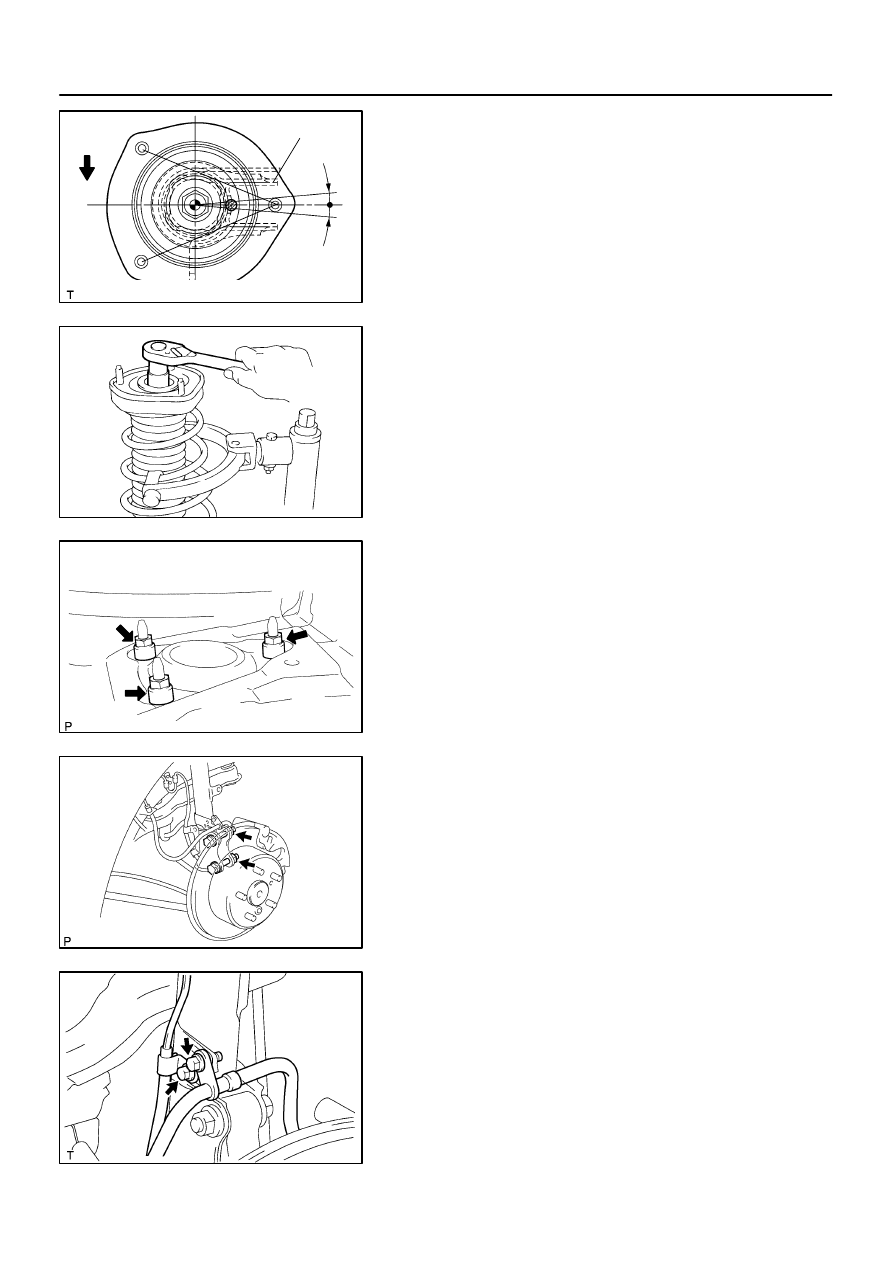 T

P

P

T