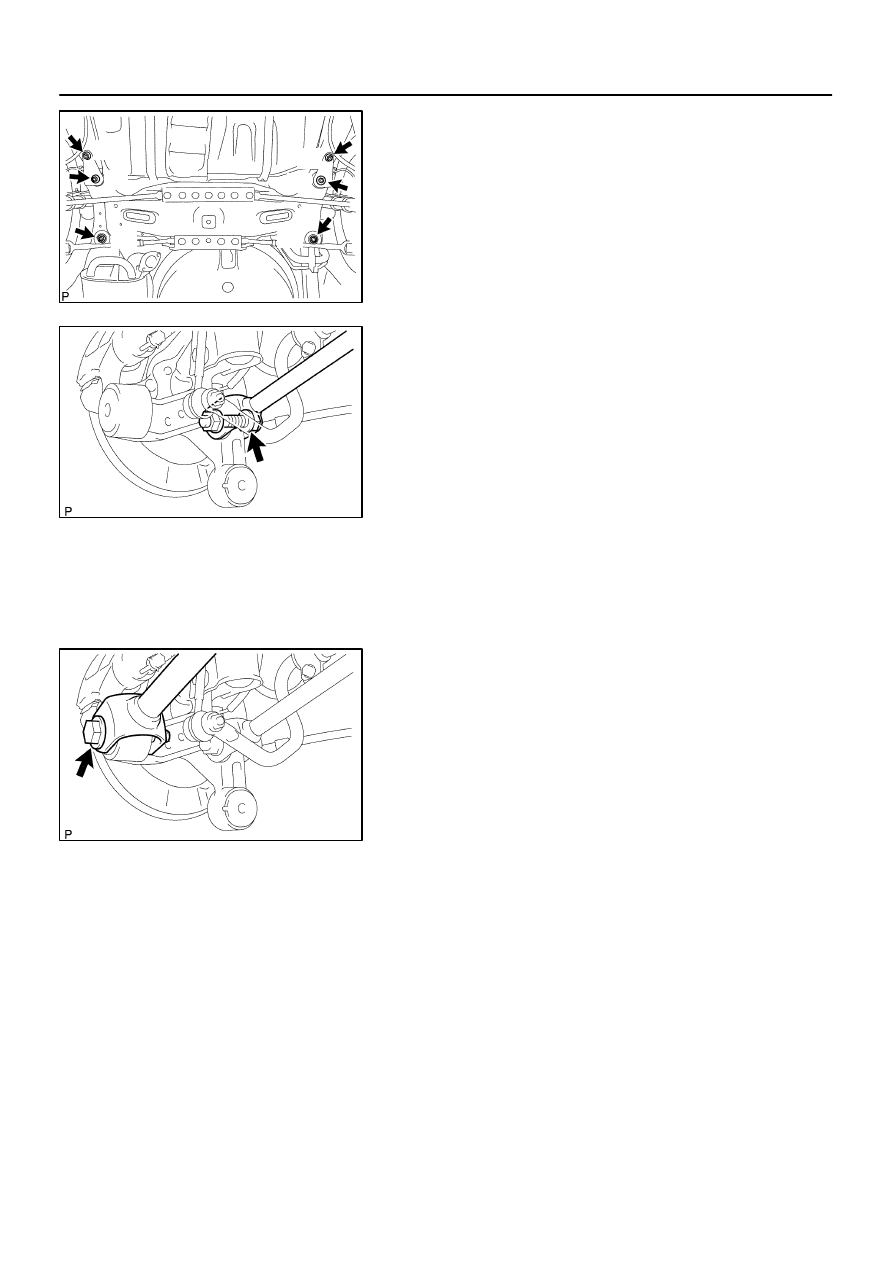 P

P

P