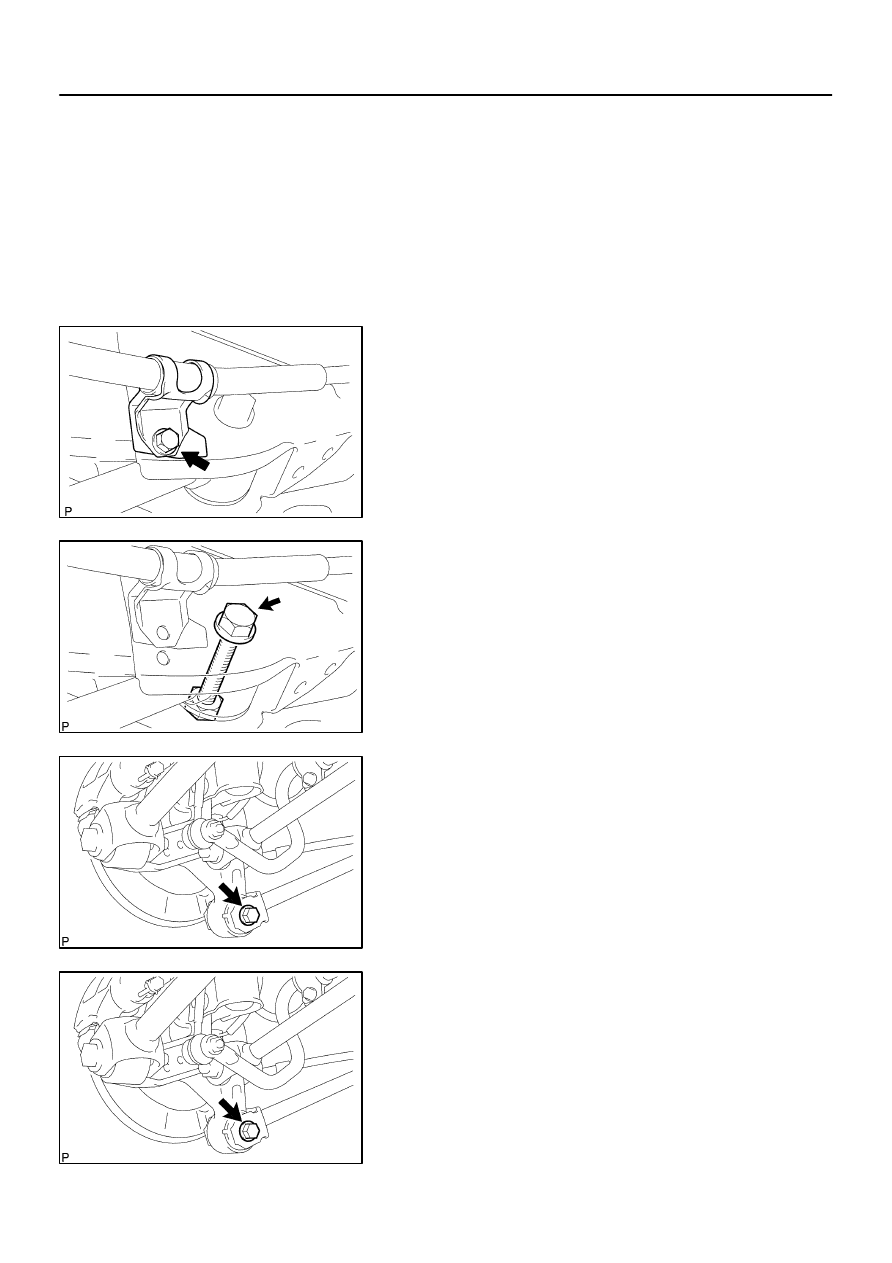 P

P

P

P