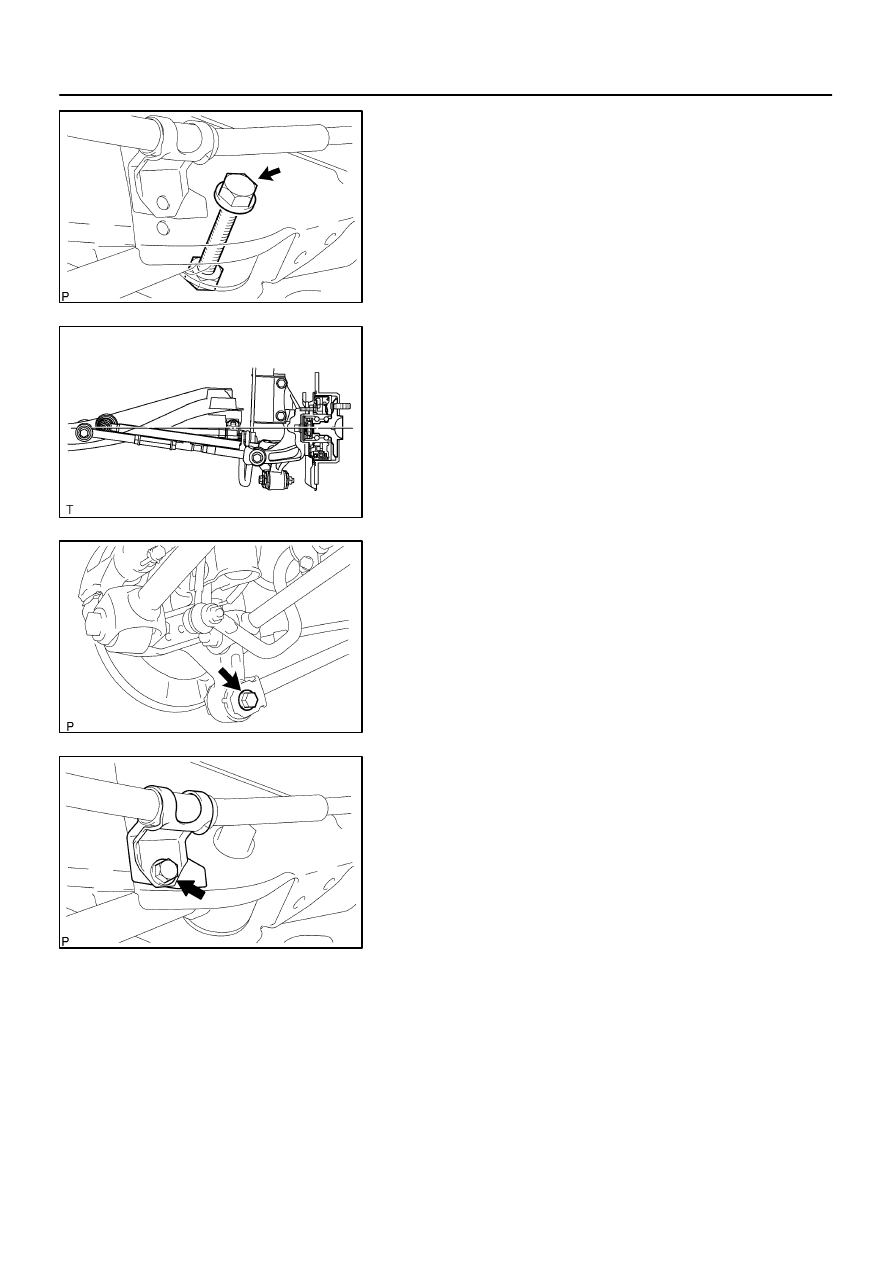 P

T

P

P