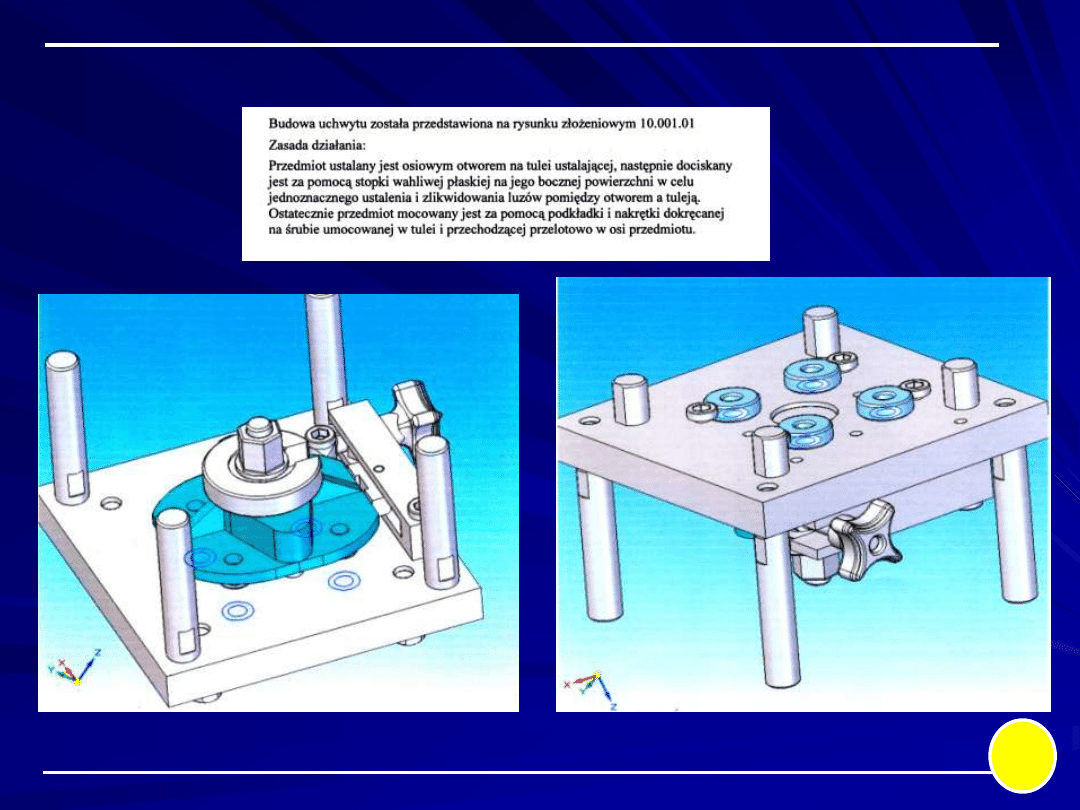 Budowa uchwytu została przedstawiona na rysunku złożeniowym 10.001.01

Zasada działania:

Przedmiot ustalany jest osiowym otworem na tulei ustalającej, następnie dociskany jest za pomocą stopki wahliwej płaskiej na jego bocznej powierzchni w celu jednoznacznego ustalenia i zlikwidowania luzów pomiędzy otworem a tuleją. Ostatecznie przedmiot mocowany jest za pomocą podkładki i nakrętki dokręcanej na śrubie umocowanej w tulei i przechodzącej przelotowo w osi przedmiotu.

Z
Y
X

X
Y
Z