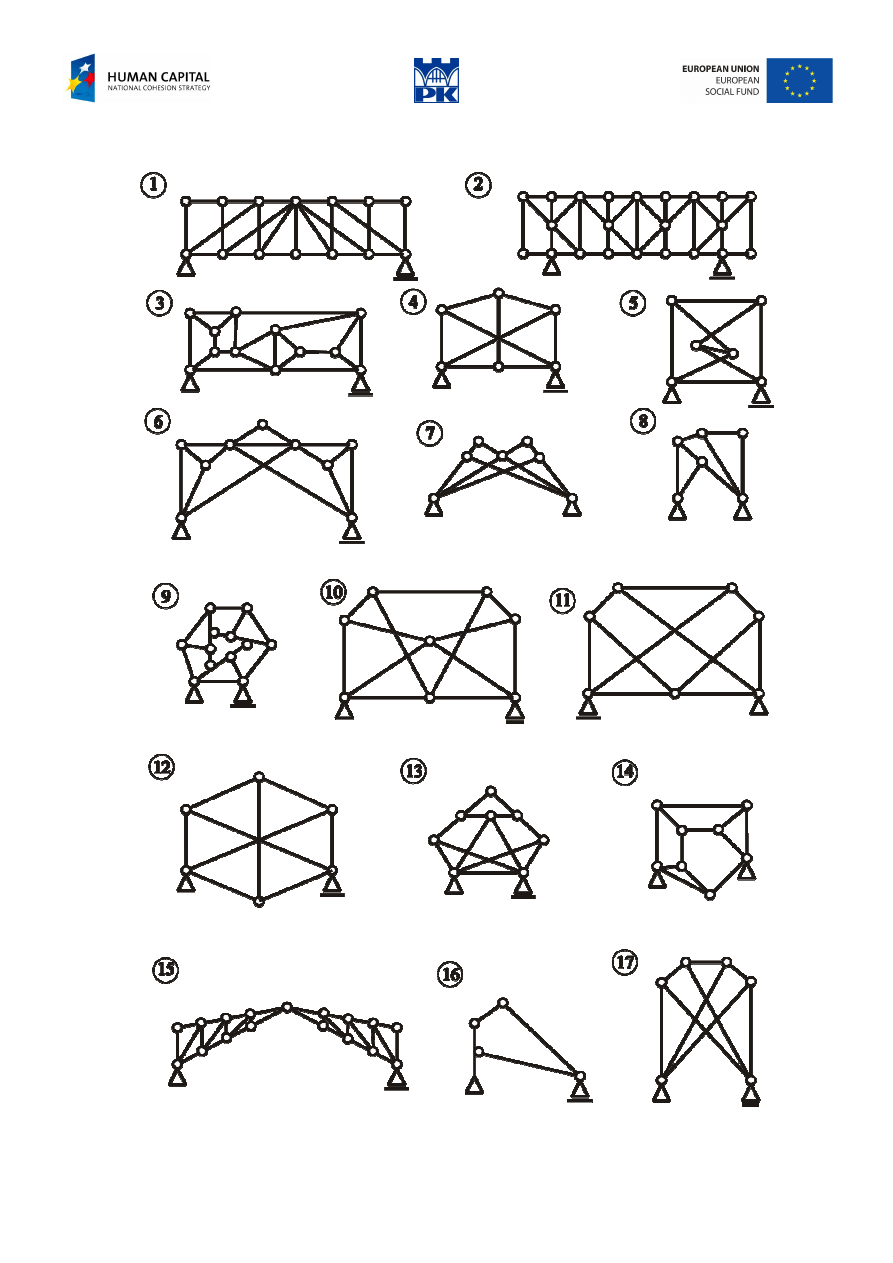 HUMAN CAPITAL
NATIONAL COHESION STRATEGY

PK

EUROPEAN UNION
EUROPEAN
SOCIAL FUND

1

2

3

4

5

6

7

8

9

10

11

12

13

14

15

16

17