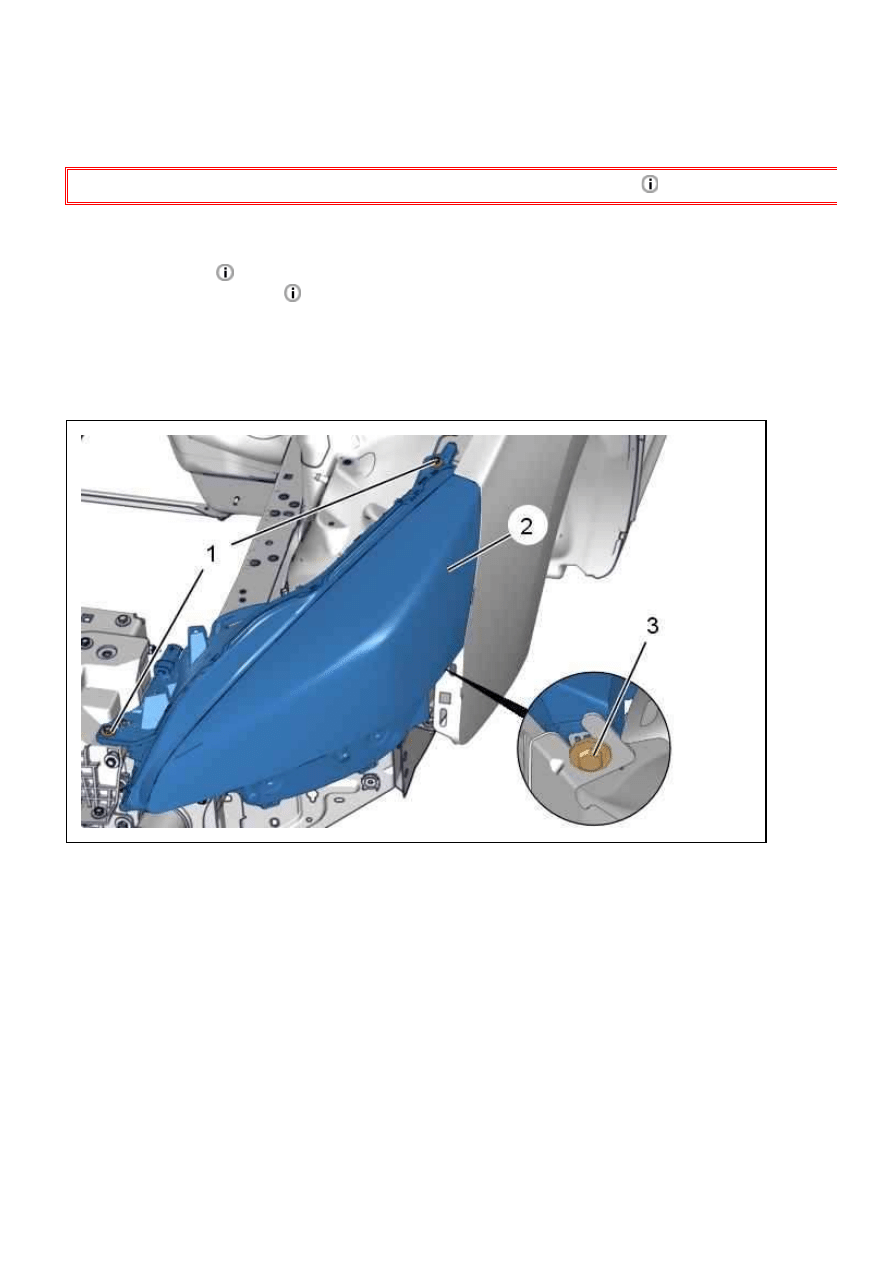 1
2
3