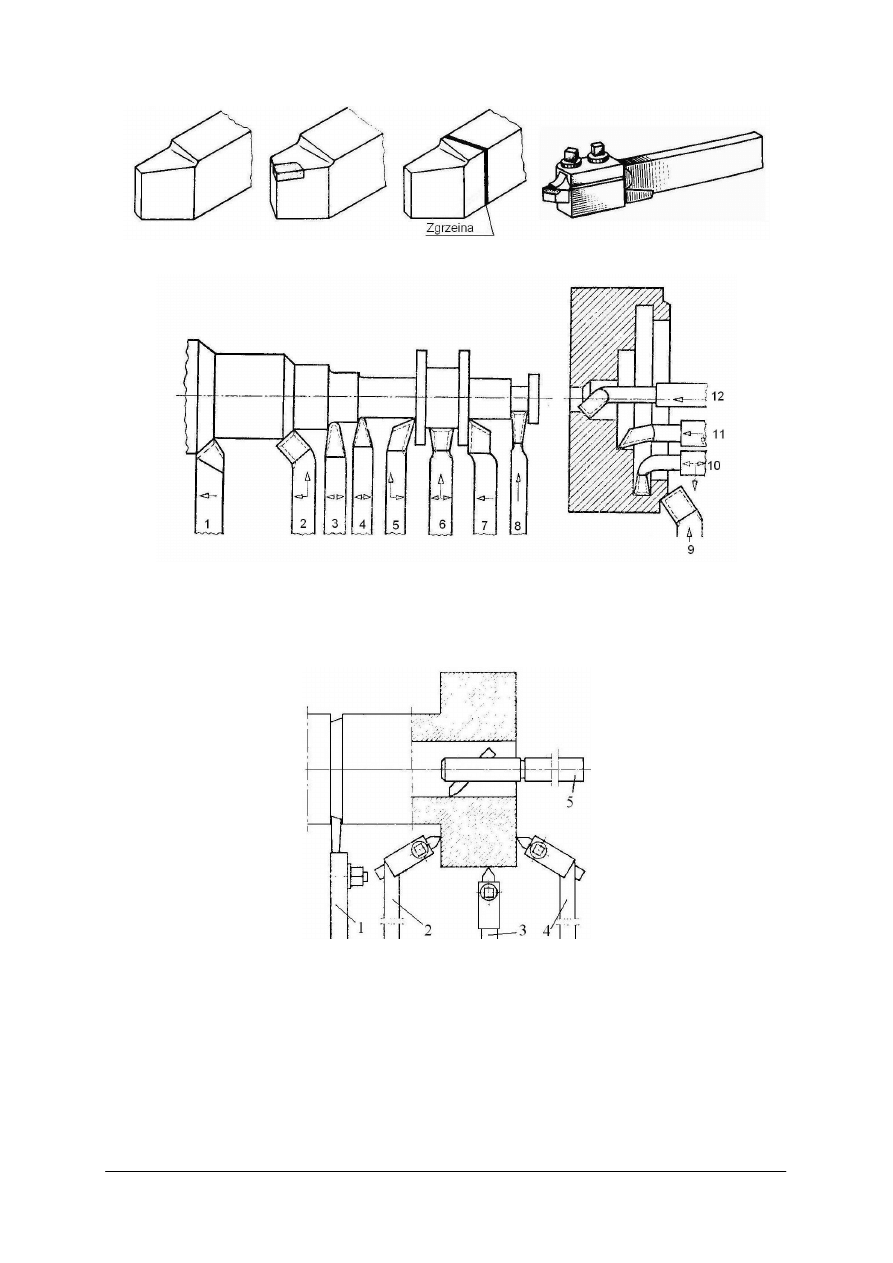 Zgrzeina

1
2
3
4
5
6
7
8
12
11
10
9

5
1
2
3
4