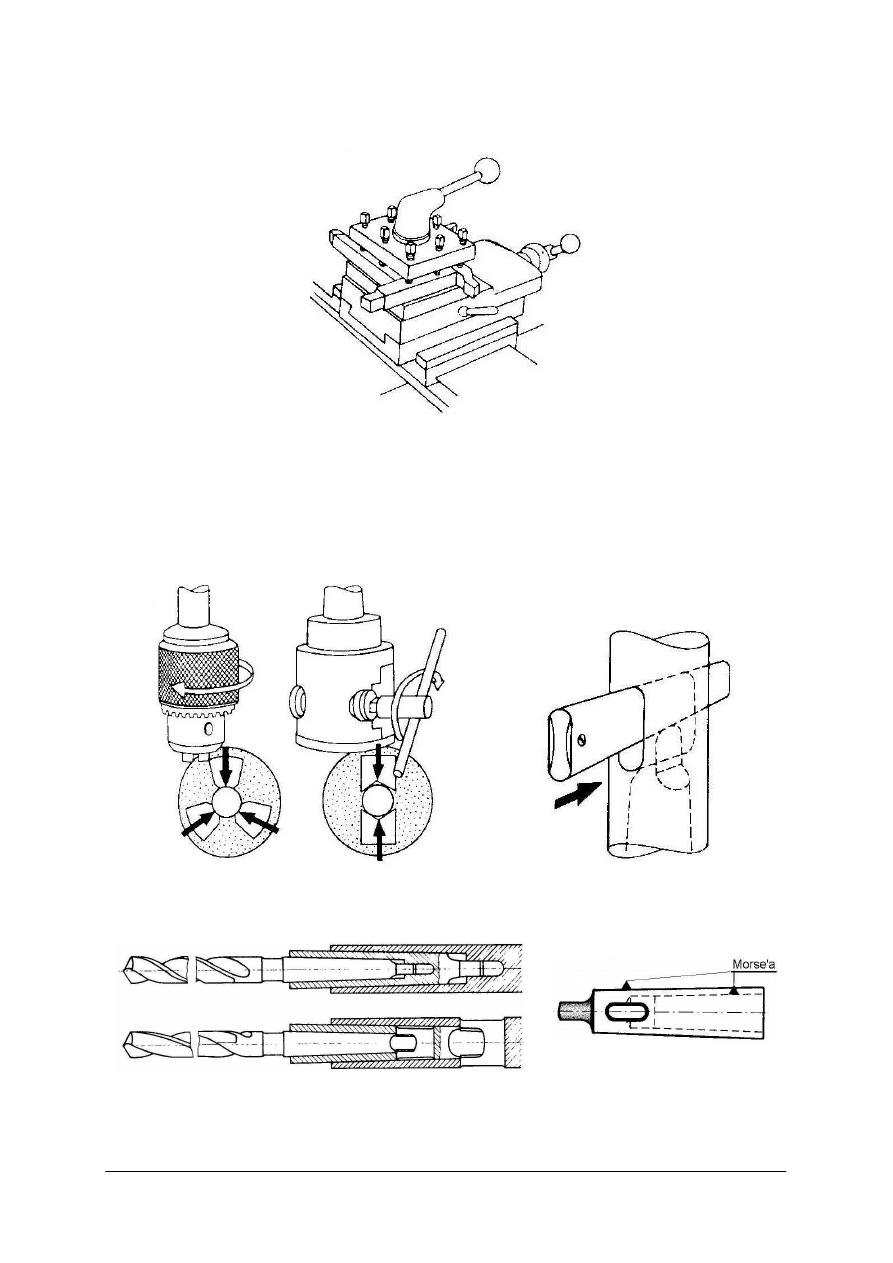 Morse'a