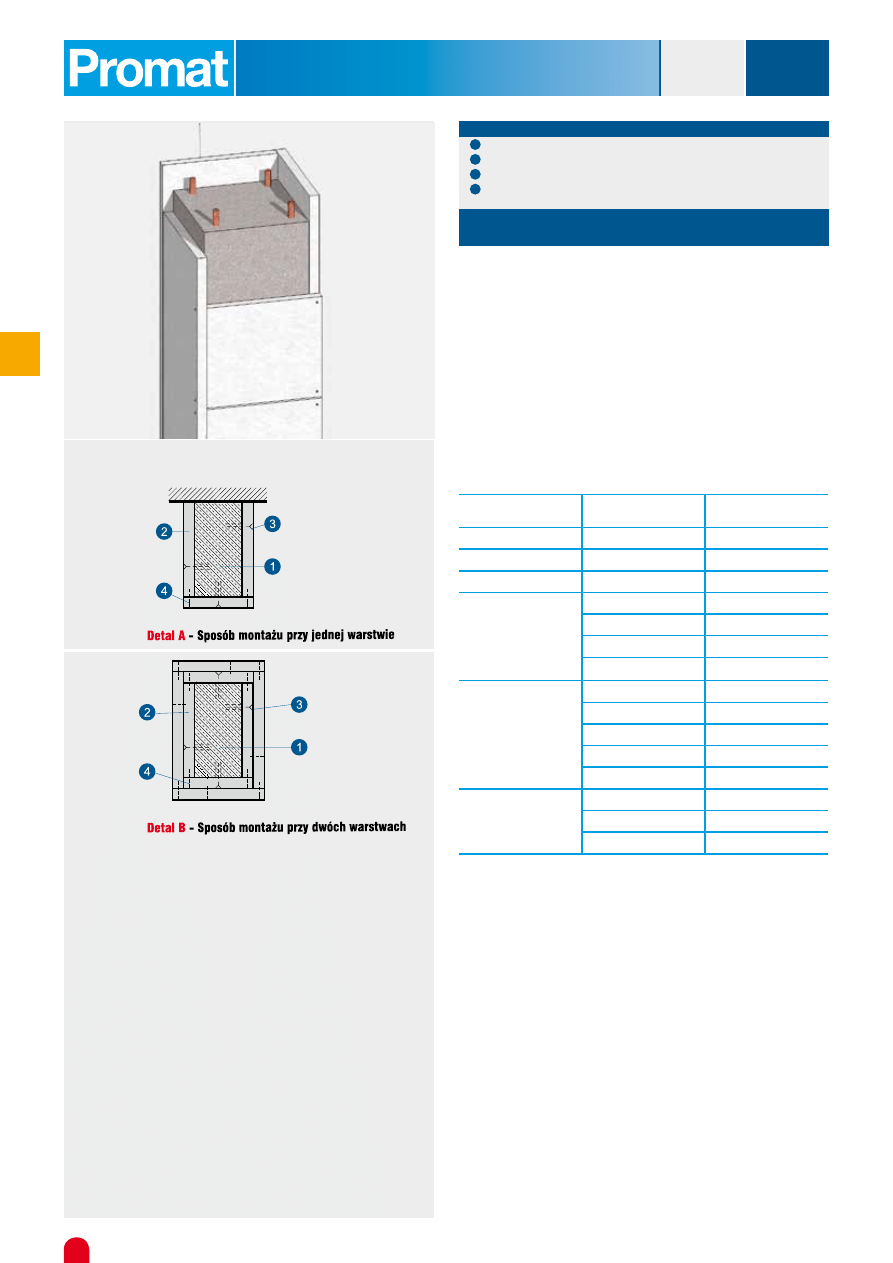 Promat

2

3

1

4

Detal A - Sposób montażu przy jednej warstwie

2

3

1

4

Detal B - Sposób montażu przy dwóch warstwach