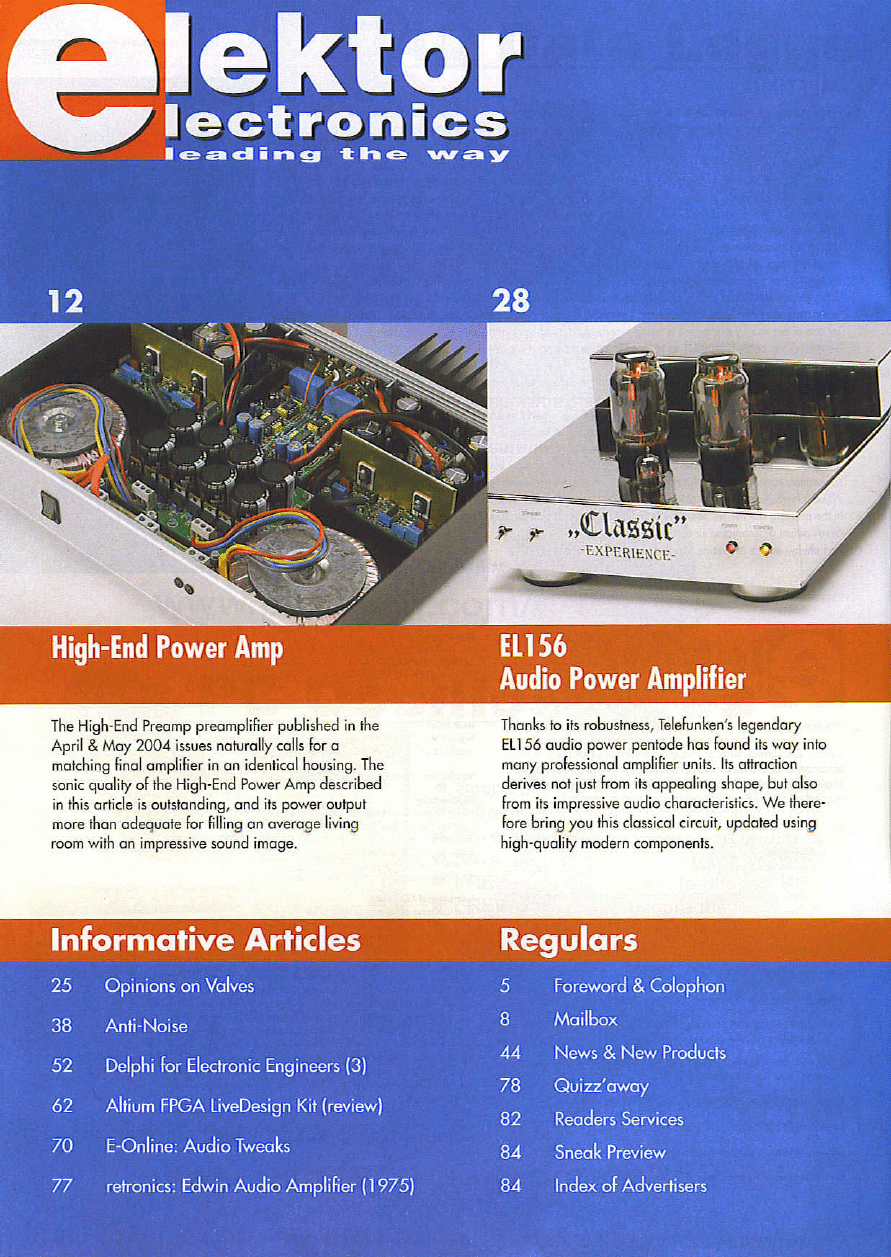 elektor
electronics
leading the way

12

High-End Power Amp

The High-End Preamp preamplifier published in the April & May 2004 issues naturally calls for a matching final amplifier in an identical housing. The sonic quality of the High-End Power Amp described in this article is outstanding, and its power output more than adequate for filling an average living room with an impressive sound image.

28

„Classic"
-EXPERIENCE-

EL156
Audio Power Amplifier

Thanks to its robustness, Telefunken's legendary EL156 audio power pentode has found its way into many professional amplifier units. Its attraction derives not just from its appealing shape, but also from its impressive audio characteristics. We therefore bring you this classical circuit, updated using high-quality modern components.

Informative Articles

25 Opinions on Valves
38 Anti-Noise
52 Delphi for Electronic Engineers (3)
62 Altium FPGA LiveDesign Kit (review)
70 E-Online: Audio Tweaks
77 retronics: Edwin Audio Amplifier (1975)

Regulars

5 Foreword & Colophon
8 Mailbox
44 News & New Products
78 Quizz'away
82 Readers Services
84 Sneak Preview
84 Index of Advertisers