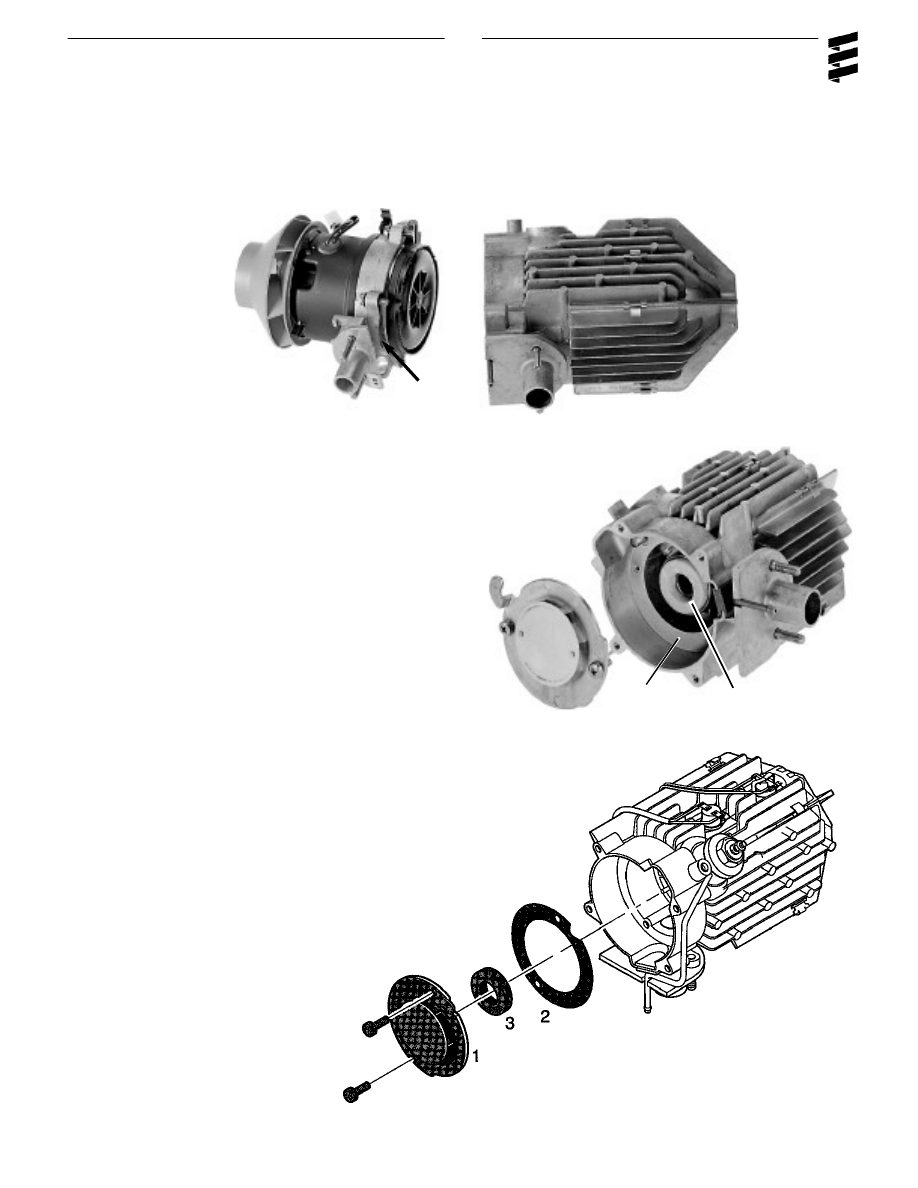 3
2
1