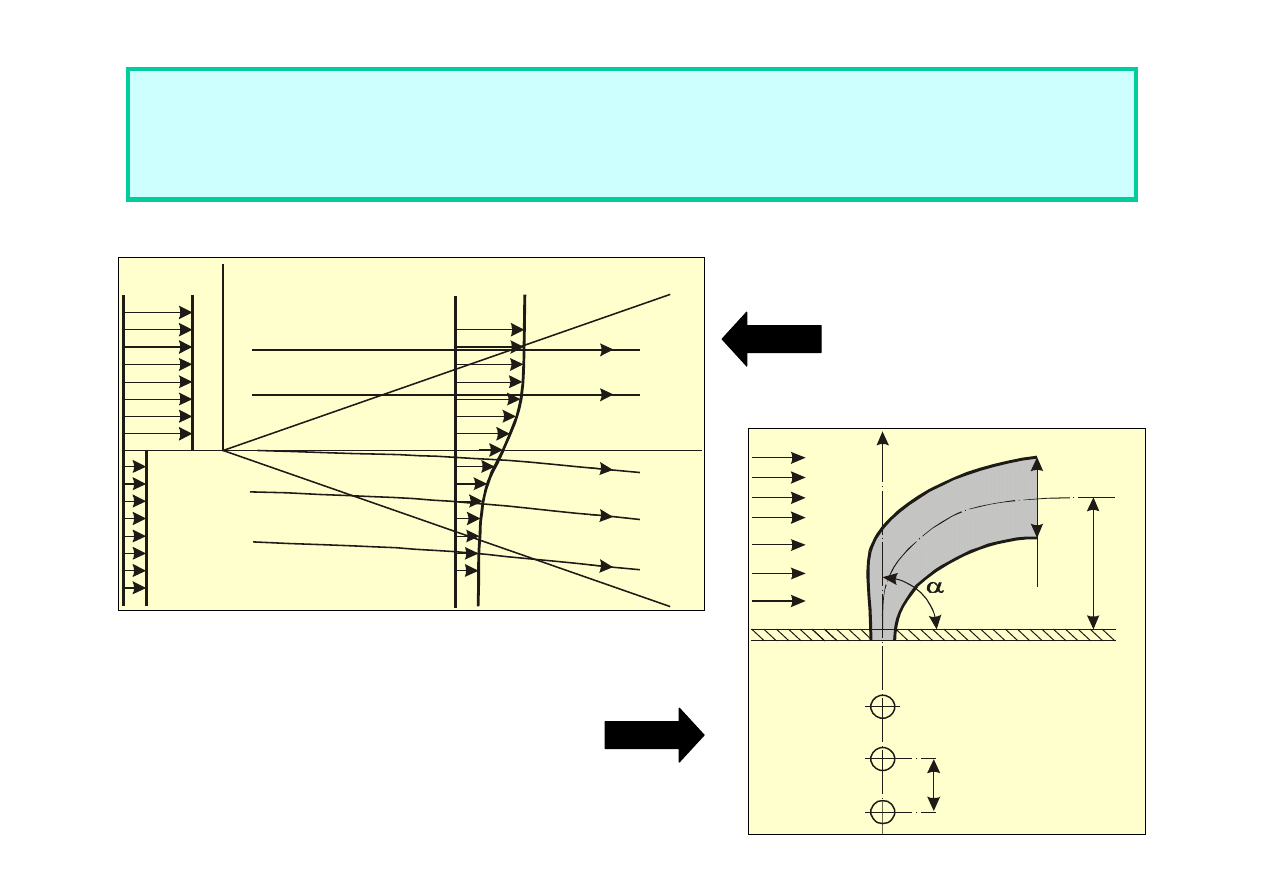 $\alpha$