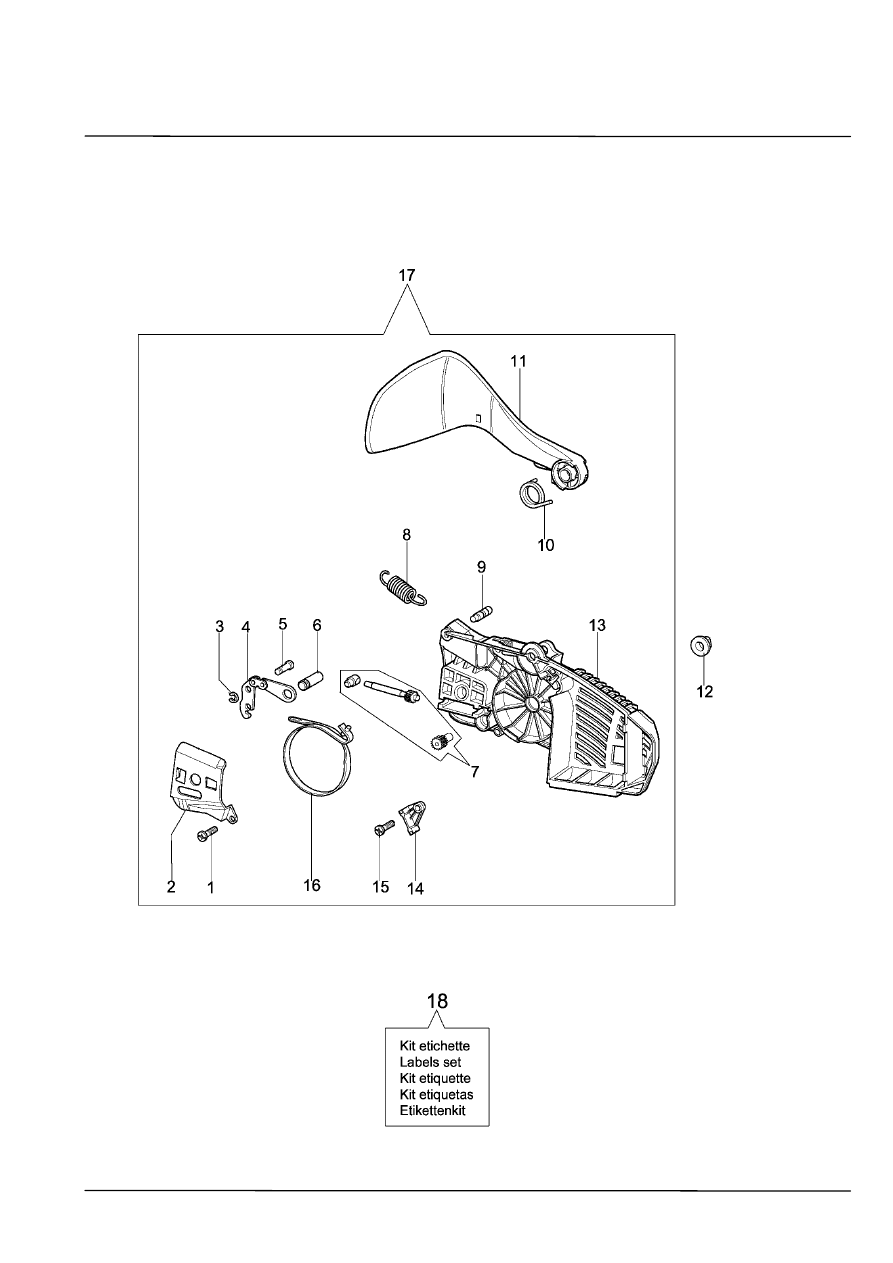 17

11

10

8

9

3

4

5

6

13

12

7

2

1

16

15

14

18

Kit etichette
Labels set
Kit etiquette
Kit etiquetas
Etikettenkit