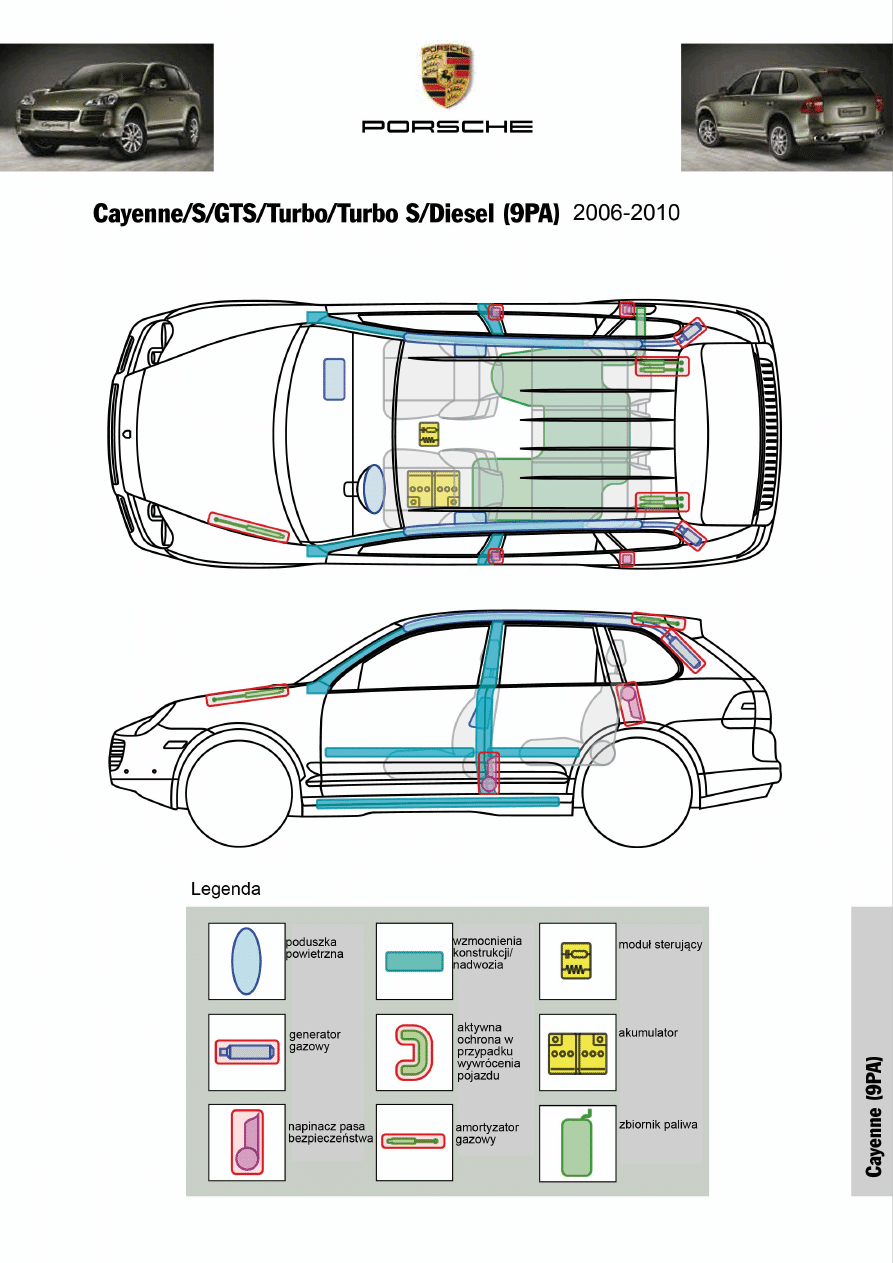 PORSCHE

Cayenne/S/GTS/Turbo/Turbo S/Diesel (9PA) 2006-2010

Legenda

poduszka powietrzna

wzmocnienia konstrukcji/ nadwozia

moduł sterujący

generator gazowy

aktywna ochrona w przypadku wywrócenia pojazdu

akumulator

napinacz pasa bezpieczeństwa

amortyzator gazowy

zbiornik paliwa

Cayenne (9PA)